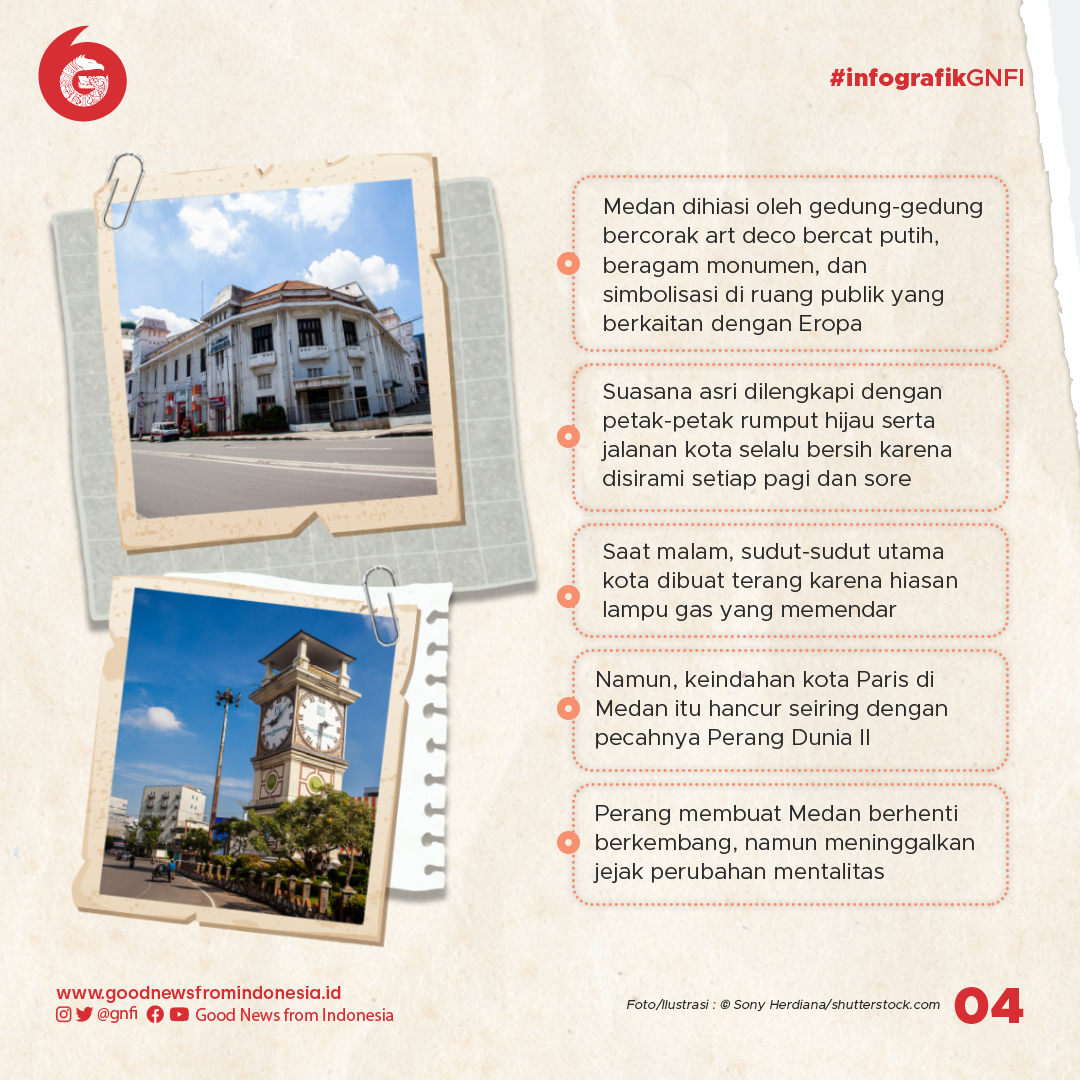 #infografikGNFI

Medan dihiasi oleh gedung-gedung bercorak art deco bercat putih, beragam monumen, dan simbolisasi di ruang publik yang berkaitan dengan Eropa

Suasana asri dilengkapi dengan petak-petak rumput hijau serta jalanan kota selalu bersih karena disirami setiap pagi dan sore

Saat malam, sudut-sudut utama kota dibuat terang karena hiasan lampu gas yang memendar

Namun, keindahan kota Paris di Medan itu hancur seiring dengan pecahnya Perang Dunia II

Perang membuat Medan berhenti berkembang, namun meninggalkan jejak perubahan mentalitas

www.goodnewsfromindonesia.id
@gnfi Good News from Indonesia

Foto/Ilustrasi : © Sony Herdiana/shutterstock.com

04