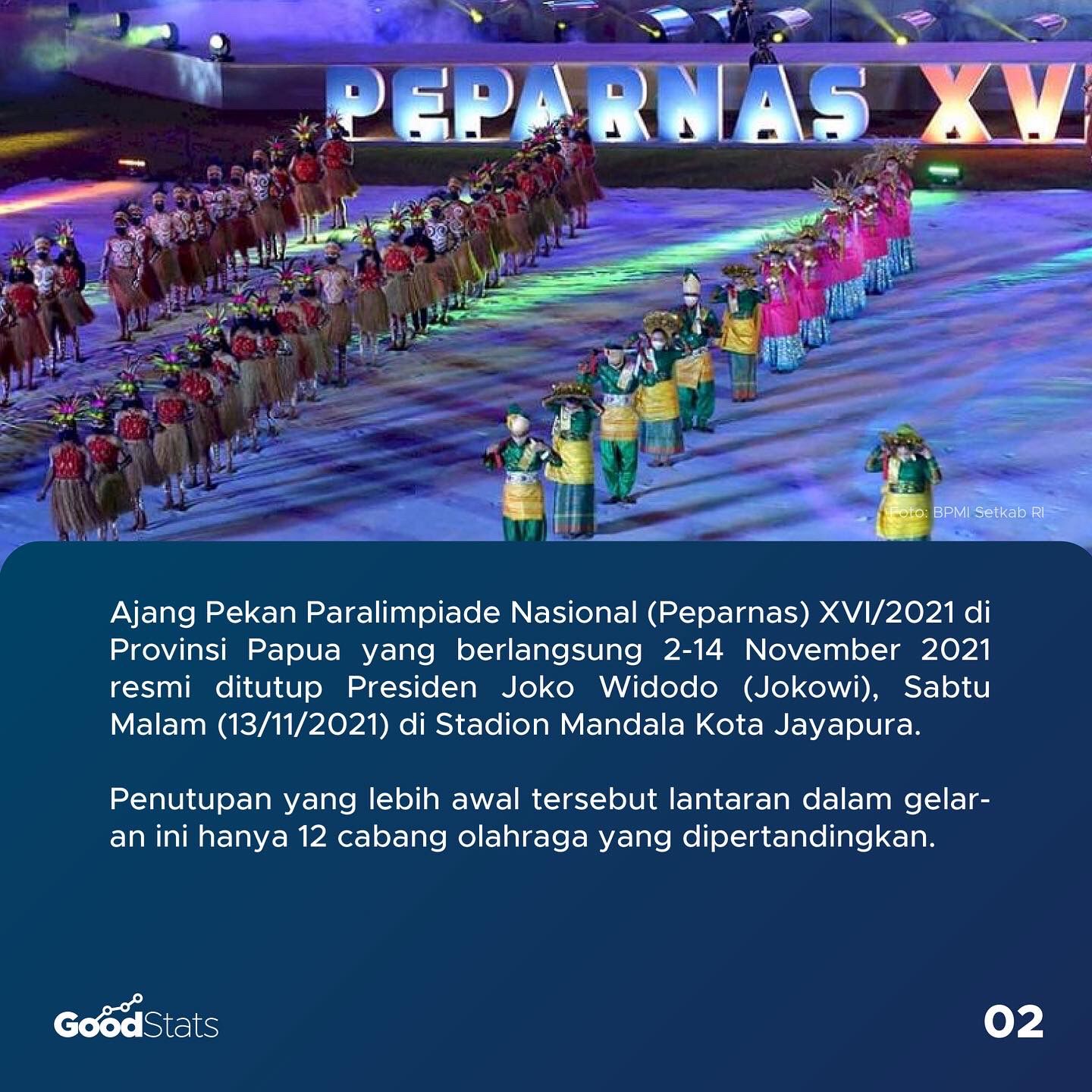 PEPARNAS XV

Foto: BPMI Setkab RI

Ajang Pekan Paralimpiade Nasional (Peparnas) XVI/2021 di Provinsi Papua yang berlangsung 2-14 November 2021 resmi ditutup Presiden Joko Widodo (Jokowi), Sabtu Malam (13/11/2021) di Stadion Mandala Kota Jayapura.

Penutupan yang lebih awal tersebut lantaran dalam gelaran ini hanya 12 cabang olahraga yang dipertandingkan.

GoodStats

02