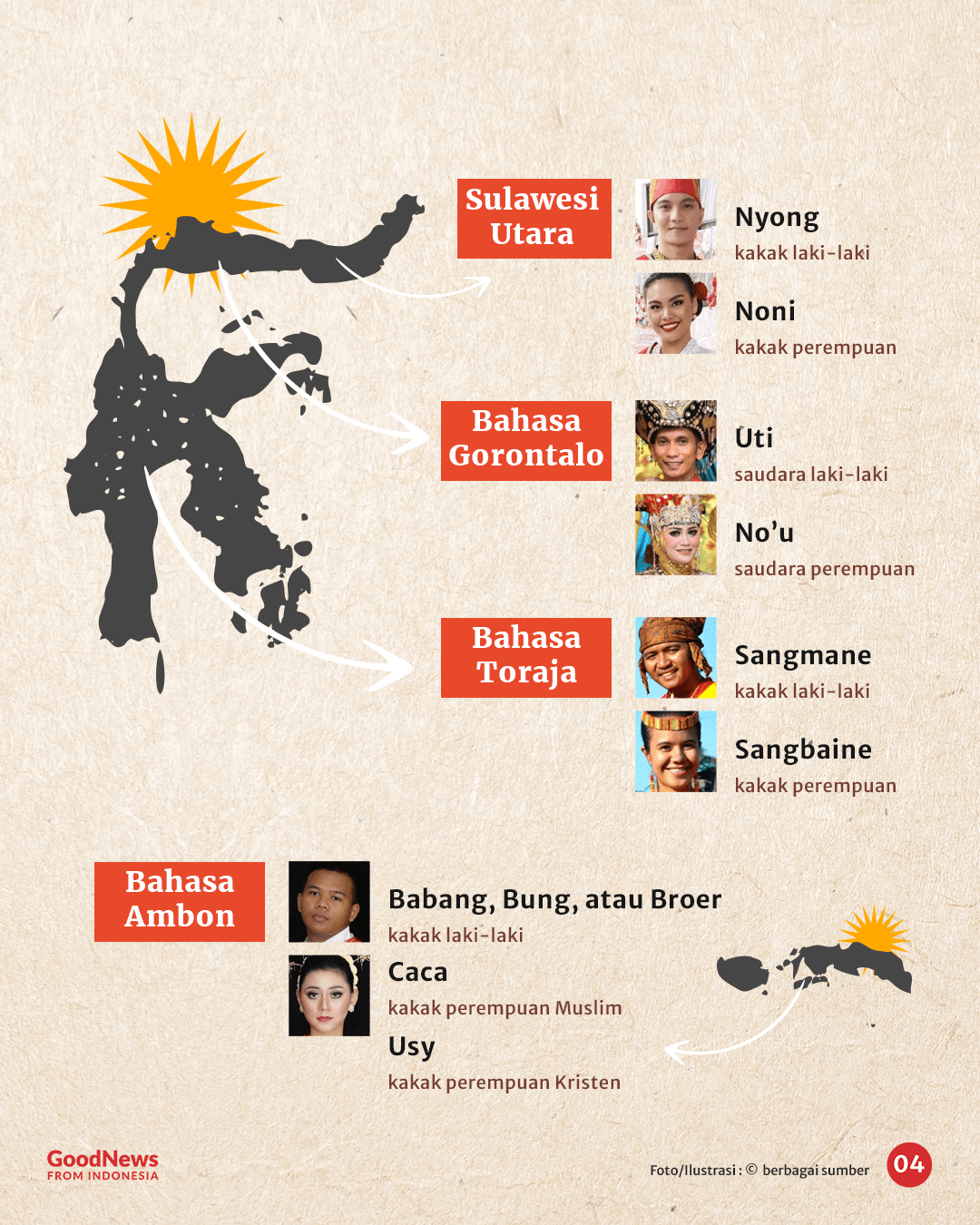 Sulawesi Utara

Nyong
kakak laki-laki

Noni
kakak perempuan

Bahasa Gorontalo

Uti
saudara laki-laki

No'u
saudara perempuan

Bahasa Toraja

Sangmane
kakak laki-laki

Sangbaine
kakak perempuan

Bahasa Ambon

Babang, Bung, atau Broer
kakak laki-laki

Caca
kakak perempuan Muslim

Usy
kakak perempuan Kristen

GoodNews FROM INDONESIA

Foto/Ilustrasi : © berbagai sumber

04