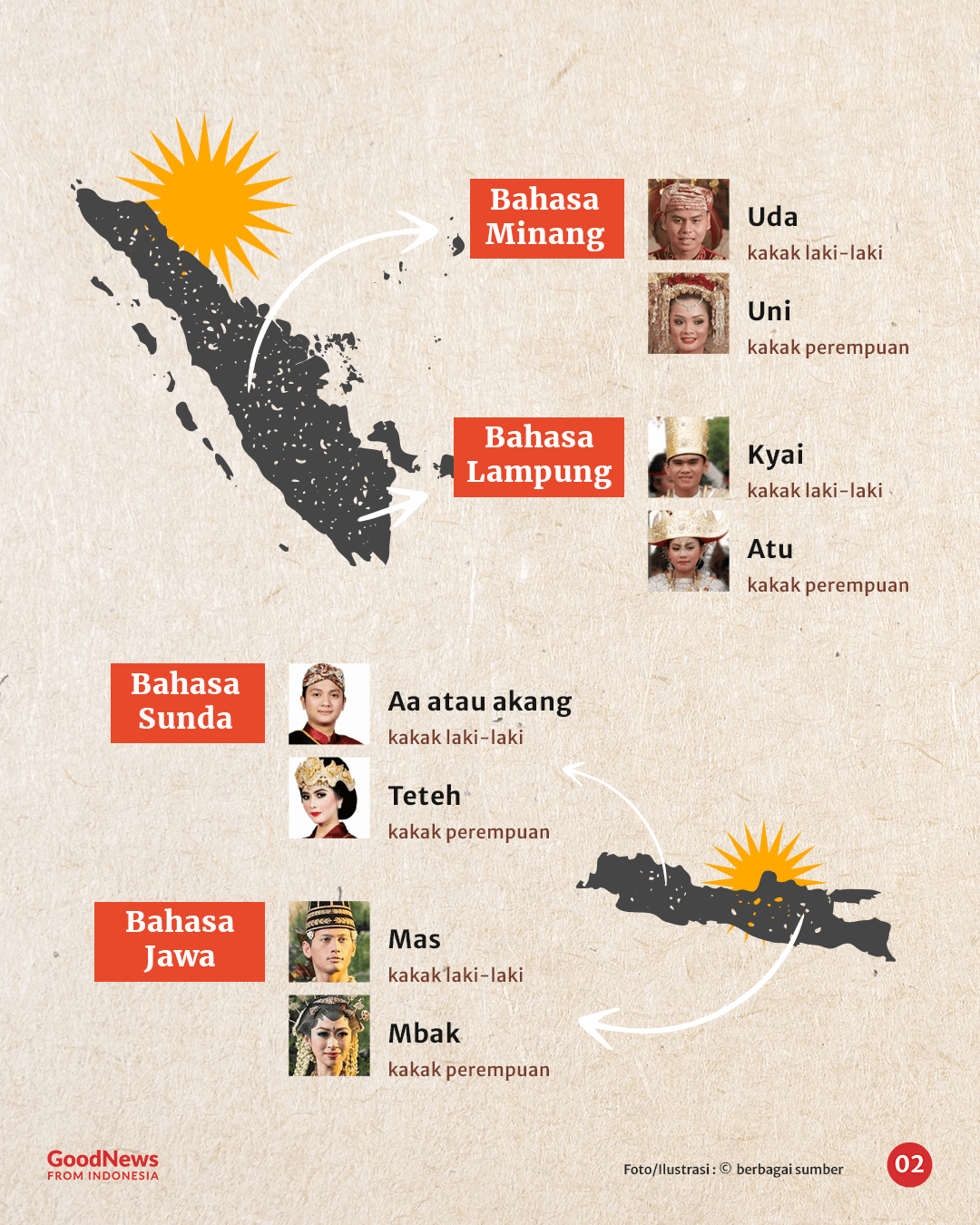 Bahasa Minang

Uda
kakak laki-laki

Uni
kakak perempuan

Bahasa Lampung

Kyai
kakak laki-laki

Atu
kakak perempuan

Bahasa Sunda

Aa atau akang
kakak laki-laki

Teteh
kakak perempuan

Bahasa Jawa

Mas
kakak laki-laki

Mbak
kakak perempuan

GoodNews FROM INDONESIA

Foto/Ilustrasi : © berbagai sumber

02