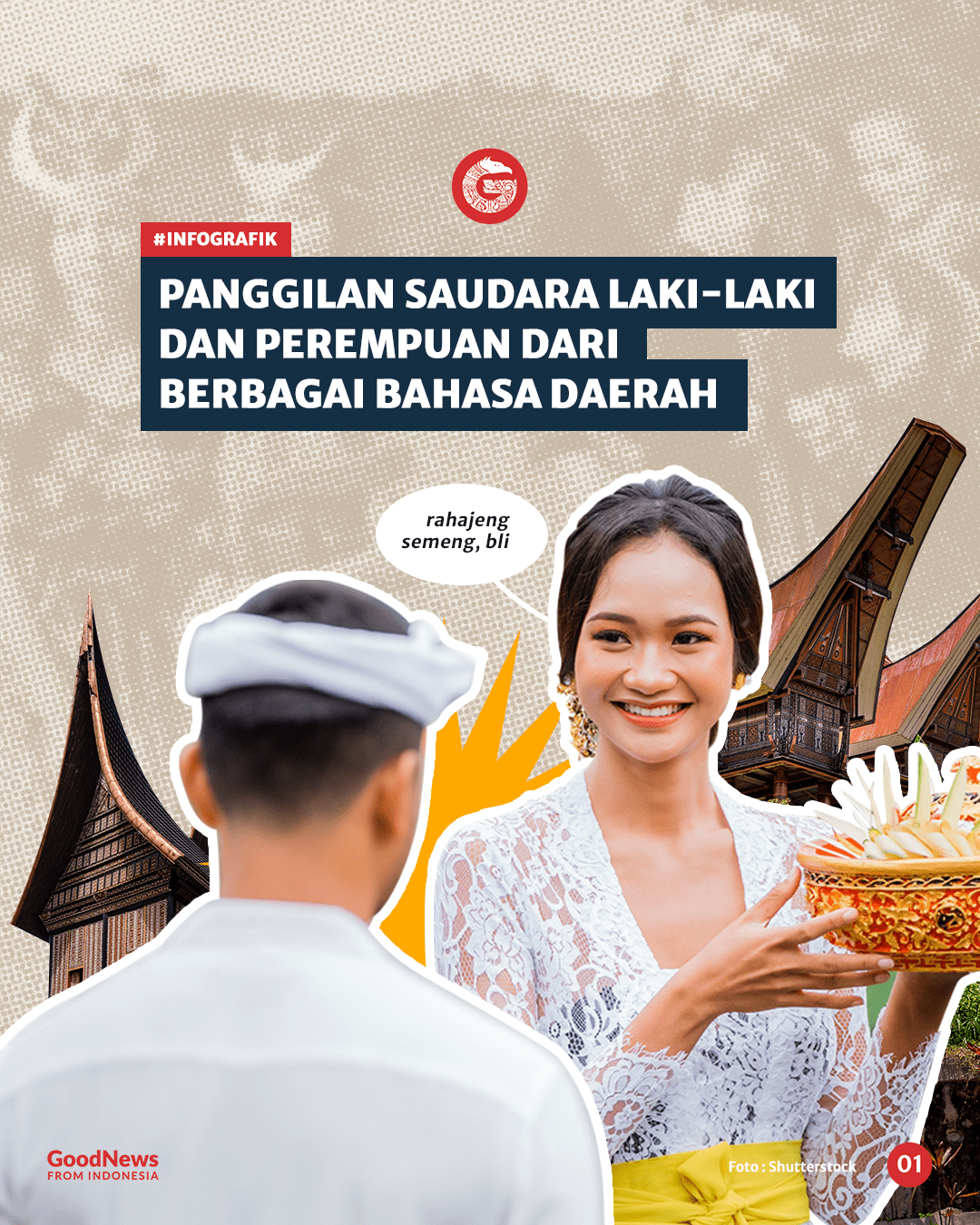 #INFOGRAFIK

PANGGILAN SAUDARA LAKI-LAKI DAN PEREMPUAN DARI BERBAGAI BAHASA DAERAH

rahajeng semeng, bli

GoodNews FROM INDONESIA

Foto : Shutterstock

01