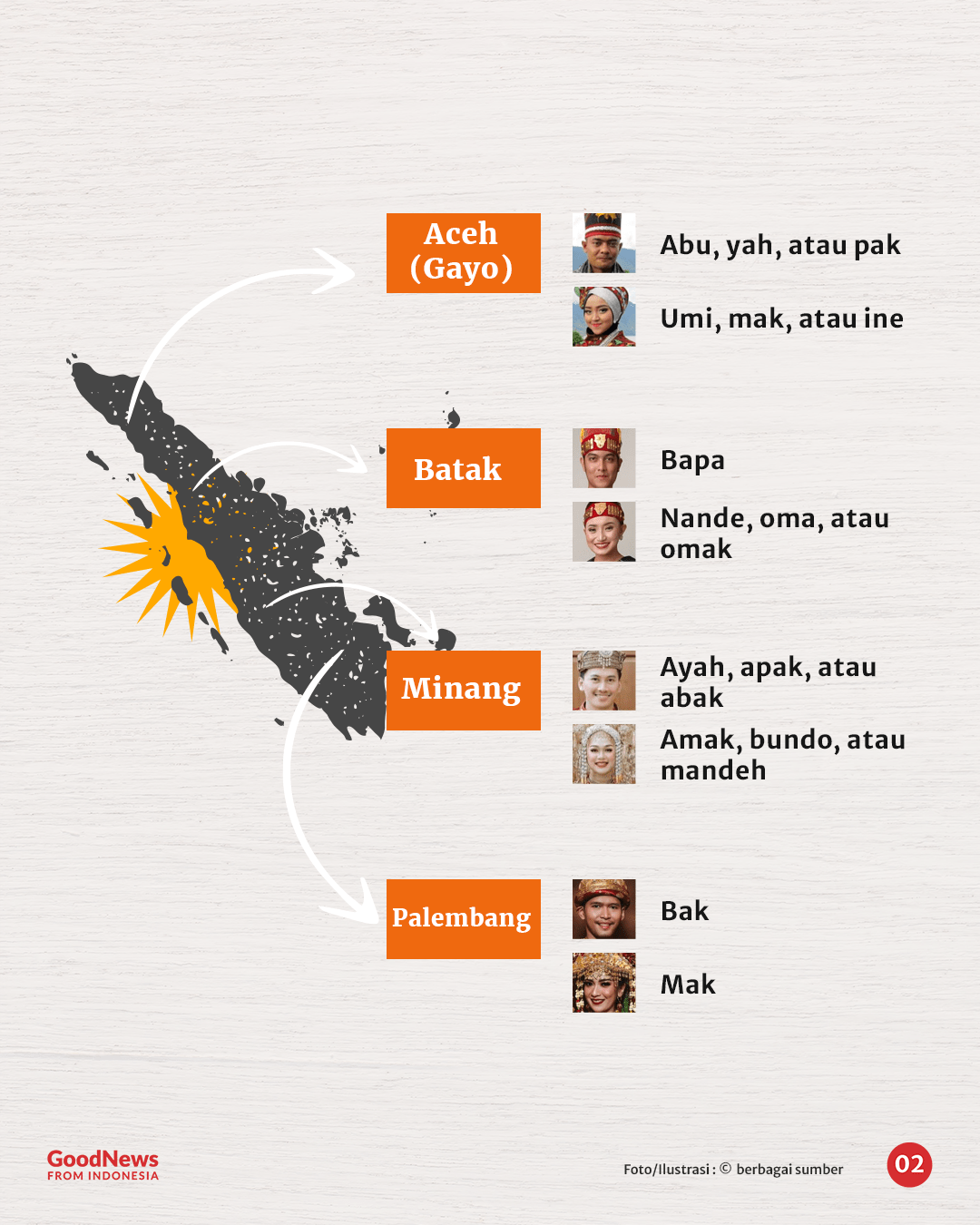 Aceh (Gayo)

Abu, yah, atau pak

Umi, mak, atau ine

Batak

Bapa

Nande, oma, atau omak

Minang

Ayah, apak, atau abak

Amak, bundo, atau mandeh

Palembang

Bak

Mak

GoodNews FROM INDONESIA

Foto/Ilustrasi : © berbagai sumber

02