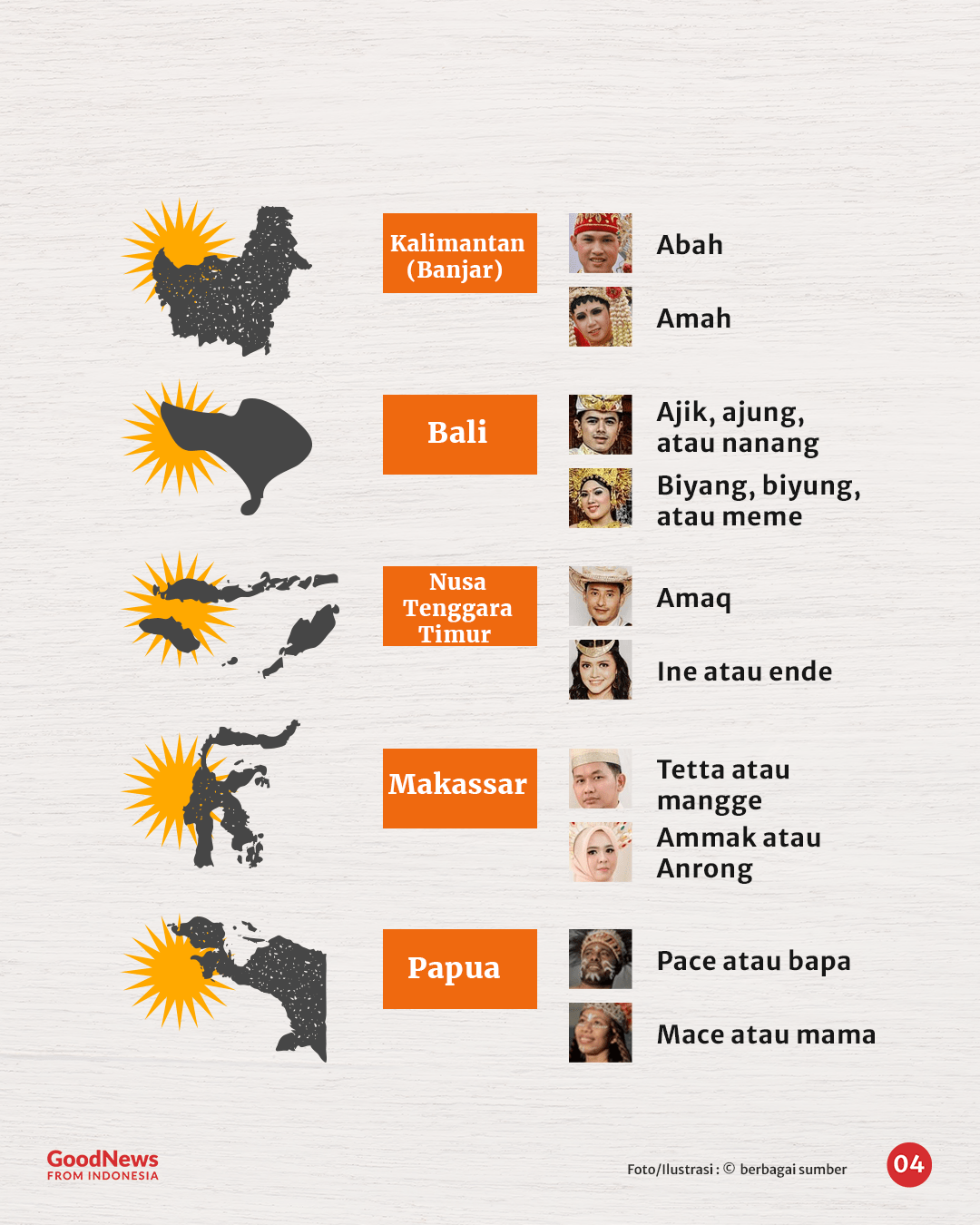 Kalimantan (Banjar)

Abah

Amah

Bali

Ajik, ajung, atau nanang

Biyang, biyung, atau meme

Nusa Tenggara Timur

Amaq

Ine atau ende

Makassar

Tetta atau mangge

Ammak atau Anrong

Papua

Pace atau bapa

Mace atau mama

GoodNews FROM INDONESIA

Foto/Ilustrasi : © berbagai sumber

04