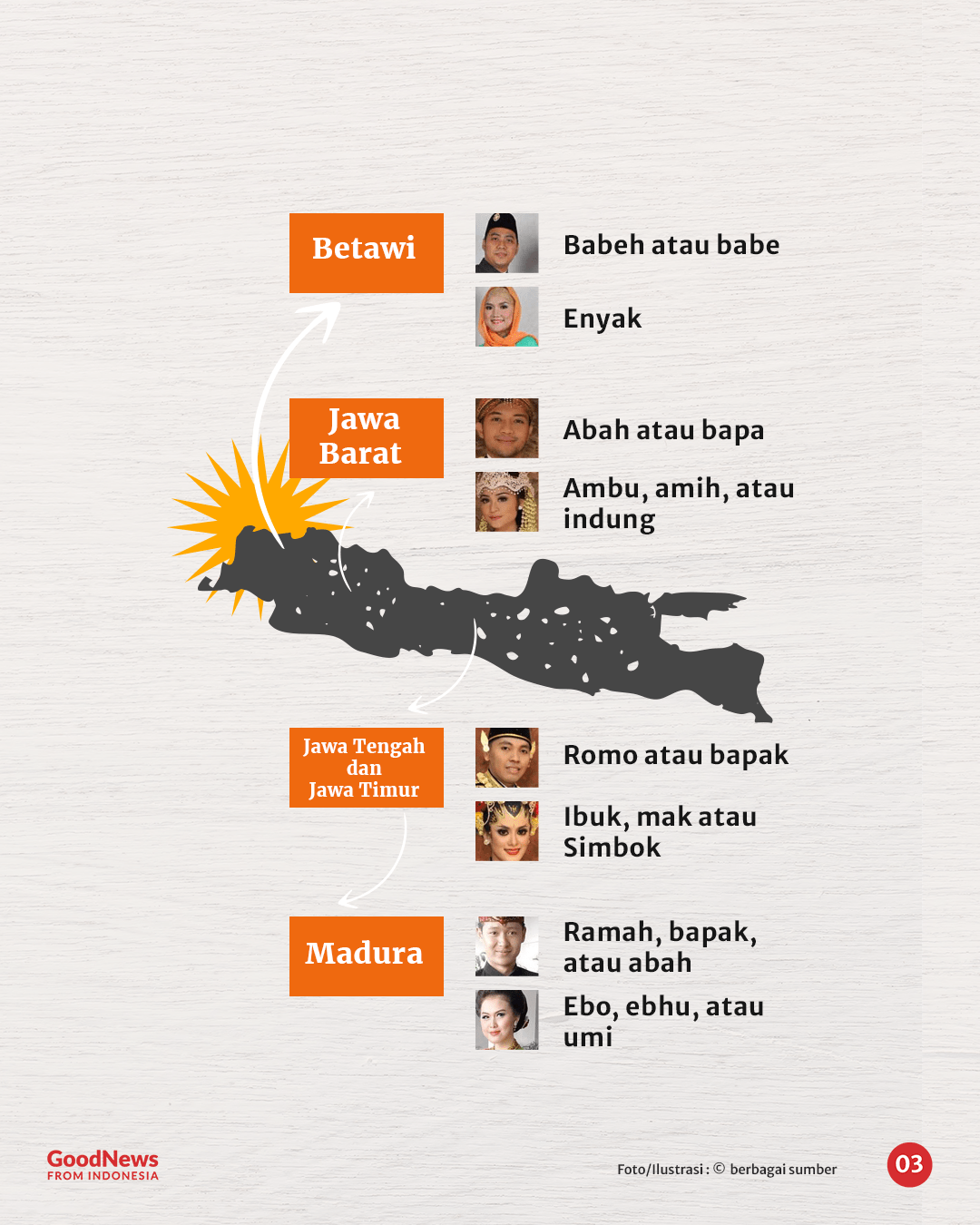 Betawi

Babeh atau babe

Enyak

Jawa Barat

Abah atau bapa

Ambu, amih, atau indung

Jawa Tengah dan Jawa Timur

Romo atau bapak

Ibuk, mak atau Simbok

Madura

Ramah, bapak, atau abah

Ebo, ebhu, atau umi

GoodNews FROM INDONESIA

Foto/Ilustrasi : © berbagai sumber

03