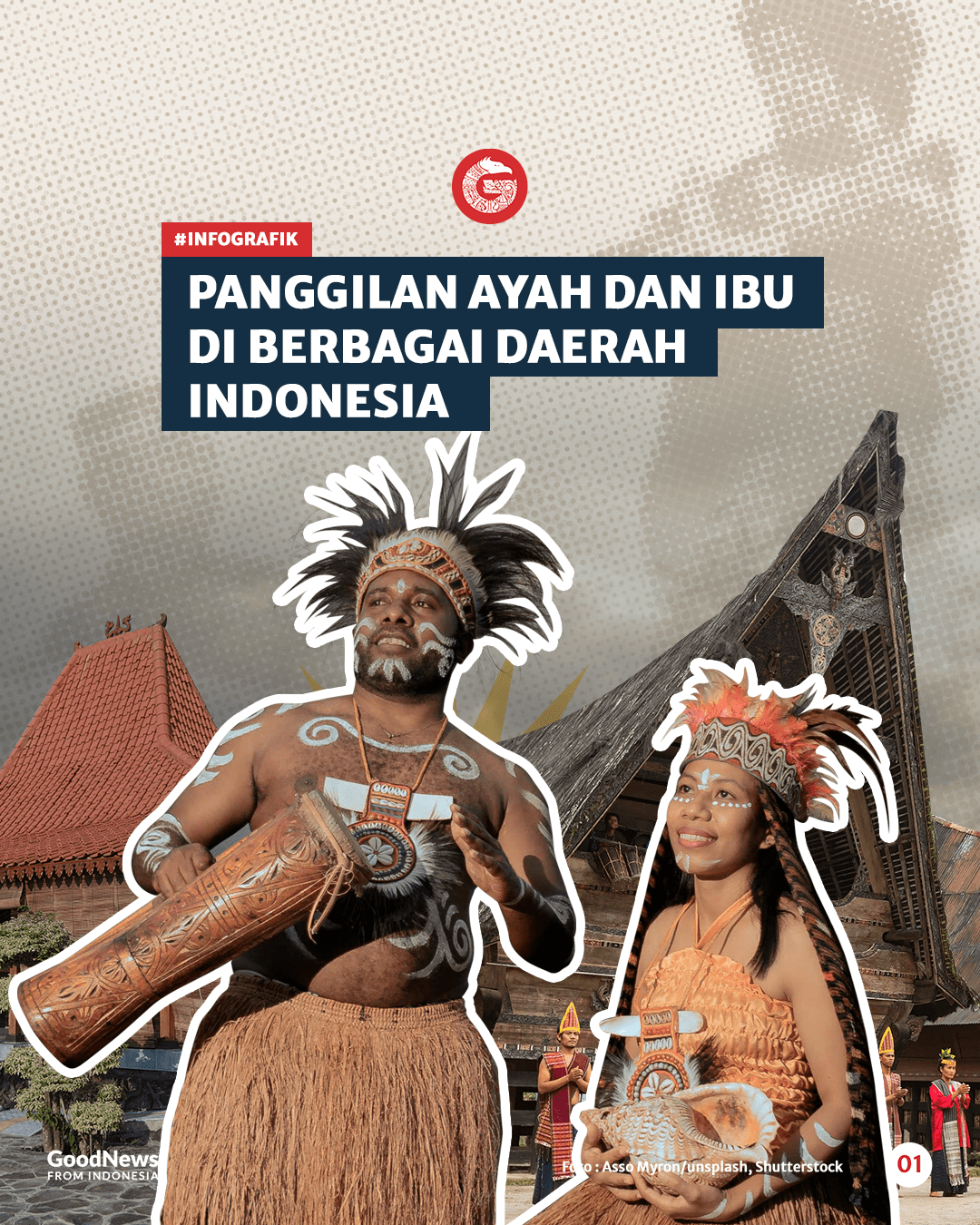 #INFOGRAFIK

PANGGILAN AYAH DAN IBU DI BERBAGAI DAERAH INDONESIA

GoodNews FROM INDONESIA

Foto : Asso Myron/unsplash, Shutterstock

01