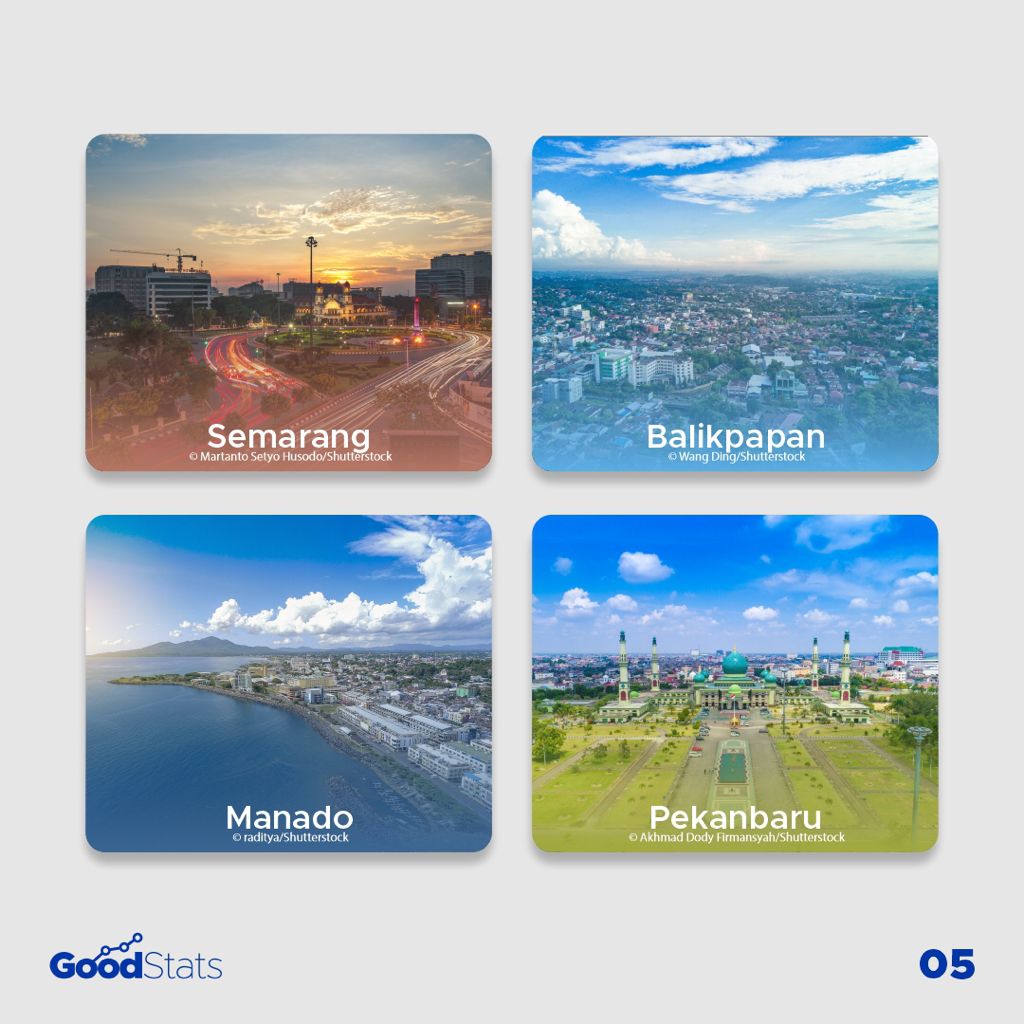 Semarang
© Martanto Setyo Husodo/Shutterstock

Balikpapan
© Wang Ding/Shutterstock

Manado
© raditya/Shutterstock

Pekanbaru
© Akhmad Dody Firmansyah/Shutterstock

GoodStats

05