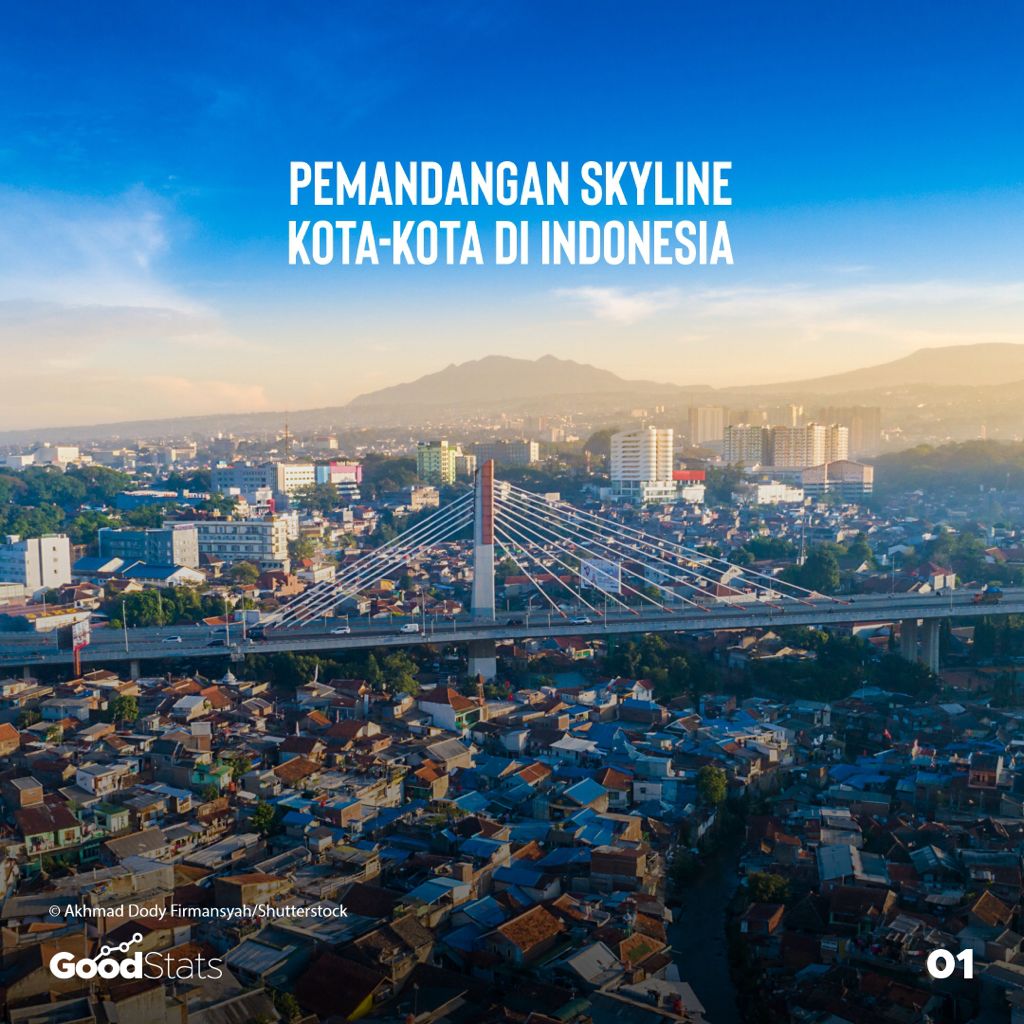 PEMANDANGAN SKYLINE KOTA-KOTA DI INDONESIA

© Akhmad Dody Firmansyah/Shutterstock

GoodStats

01