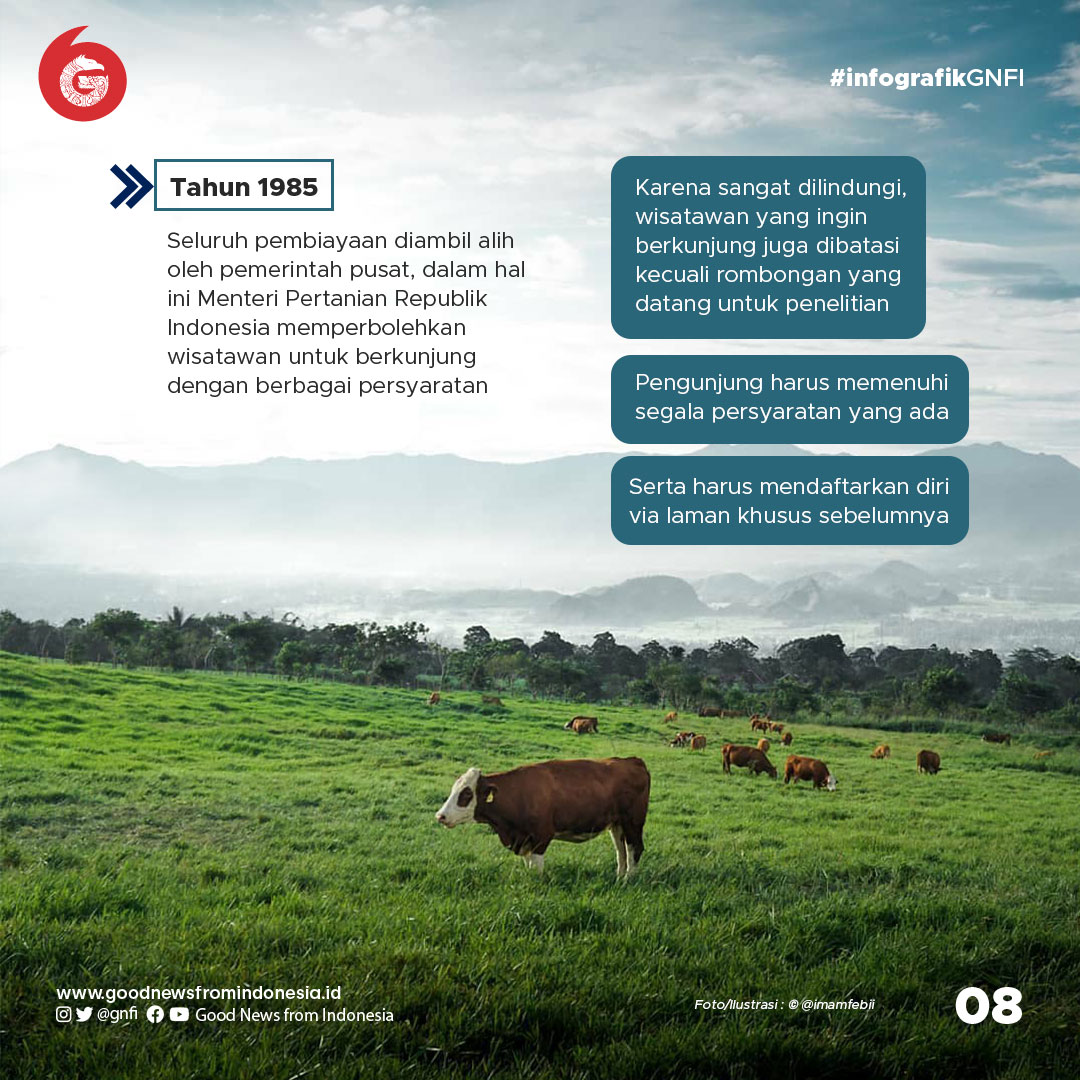 #infografikGNFI

Tahun 1985

Seluruh pembiayaan diambil alih oleh pemerintah pusat, dalam hal ini Menteri Pertanian Republik Indonesia memperbolehkan wisatawan untuk berkunjung dengan berbagai persyaratan

Karena sangat dilindungi, wisatawan yang ingin berkunjung juga dibatasi kecuali rombongan yang datang untuk penelitian

Pengunjung harus memenuhi segala persyaratan yang ada

Serta harus mendaftarkan diri via laman khusus sebelumnya

www.goodnewsfromindonesia.id
@gnfi Good News from Indonesia

Foto/Ilustrasi : © @imamfebii

08