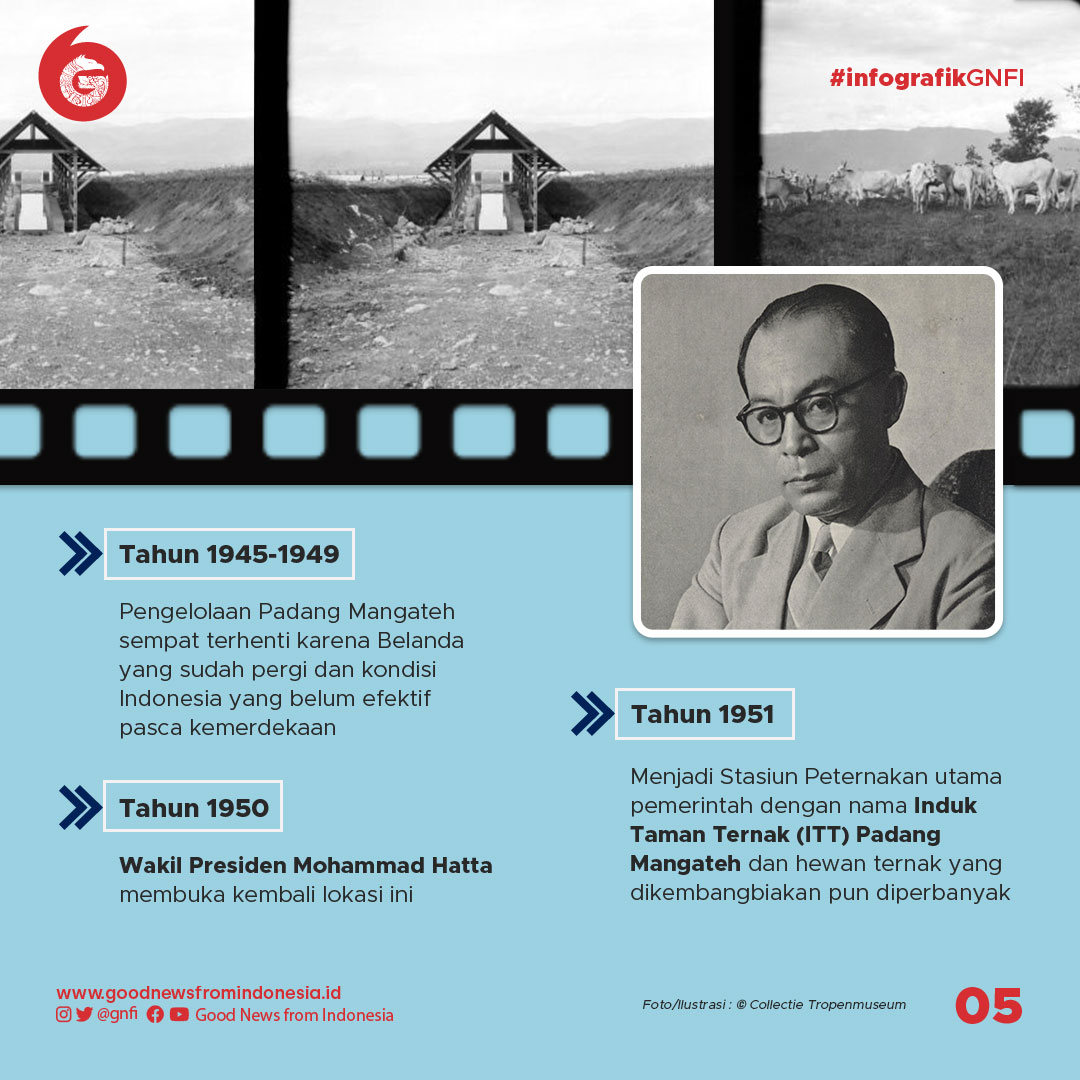 #infografikGNFI

Tahun 1945-1949

Pengelolaan Padang Mangateh sempat terhenti karena Belanda yang sudah pergi dan kondisi Indonesia yang belum efektif pasca kemerdekaan

Tahun 1950

Wakil Presiden Mohammad Hatta membuka kembali lokasi ini

Tahun 1951

Menjadi Stasiun Peternakan utama pemerintah dengan nama Induk Taman Ternak (ITT) Padang Mangateh dan hewan ternak yang dikembangbiakan pun diperbanyak

www.goodnewsfromindonesia.id
@gnfi Good News from Indonesia

Foto/Ilustrasi : © Collectie Tropenmuseum

05