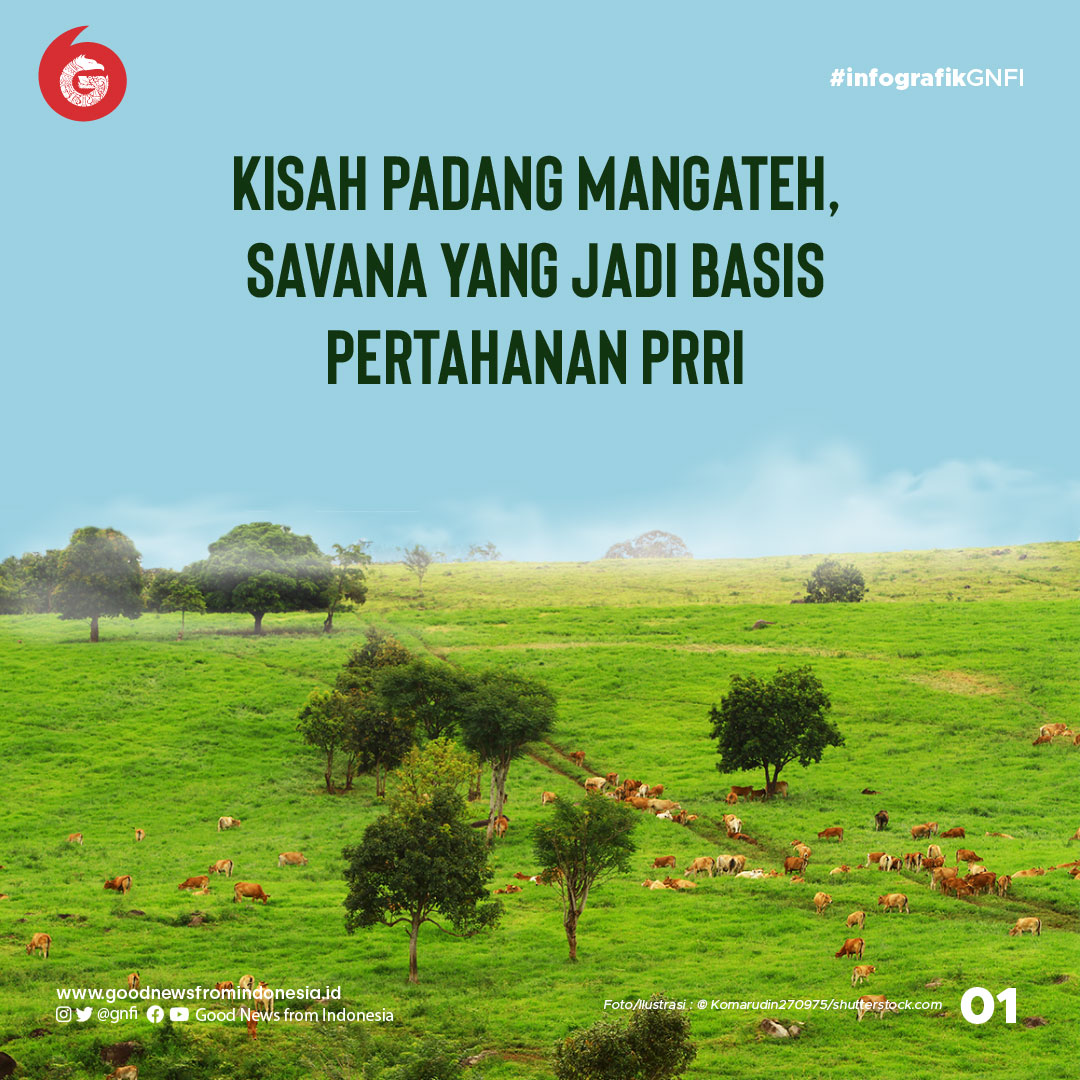 #infografikGNFI

KISAH PADANG MANGATEH, SAVANA YANG JADI BASIS PERTAHANAN PRRI

www.goodnewsfromindonesia.id
@gnfi Good News from Indonesia

Foto/Ilustrasi : © Komarudin270975/shutterstock.com

01