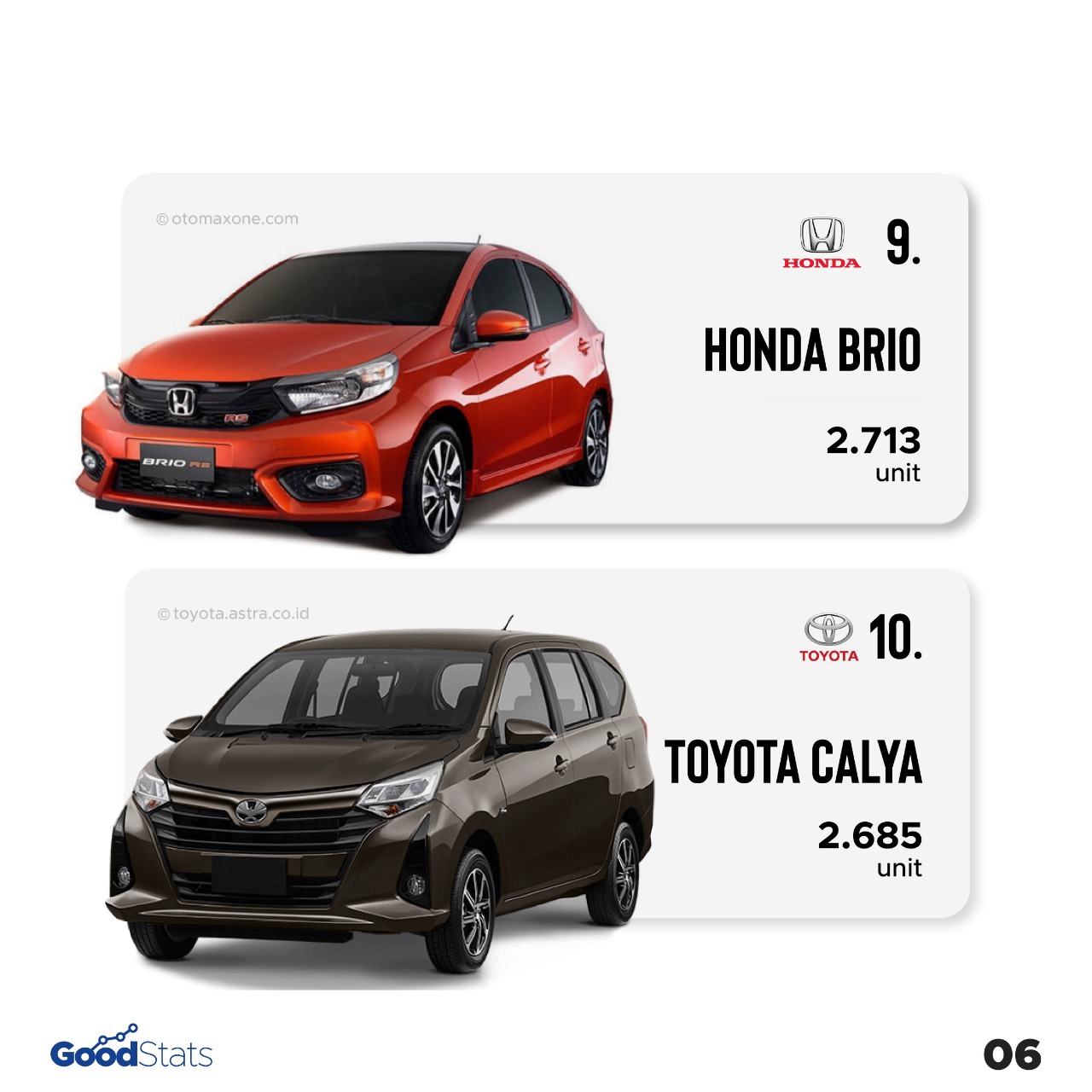 © otomaxone.com

HONDA

9.

HONDA BRIO

2.713
unit

BRIO RS

© toyota.astra.co.id

TOYOTA

10.

TOYOTA CALYA

2.685
unit

GoodStats

06