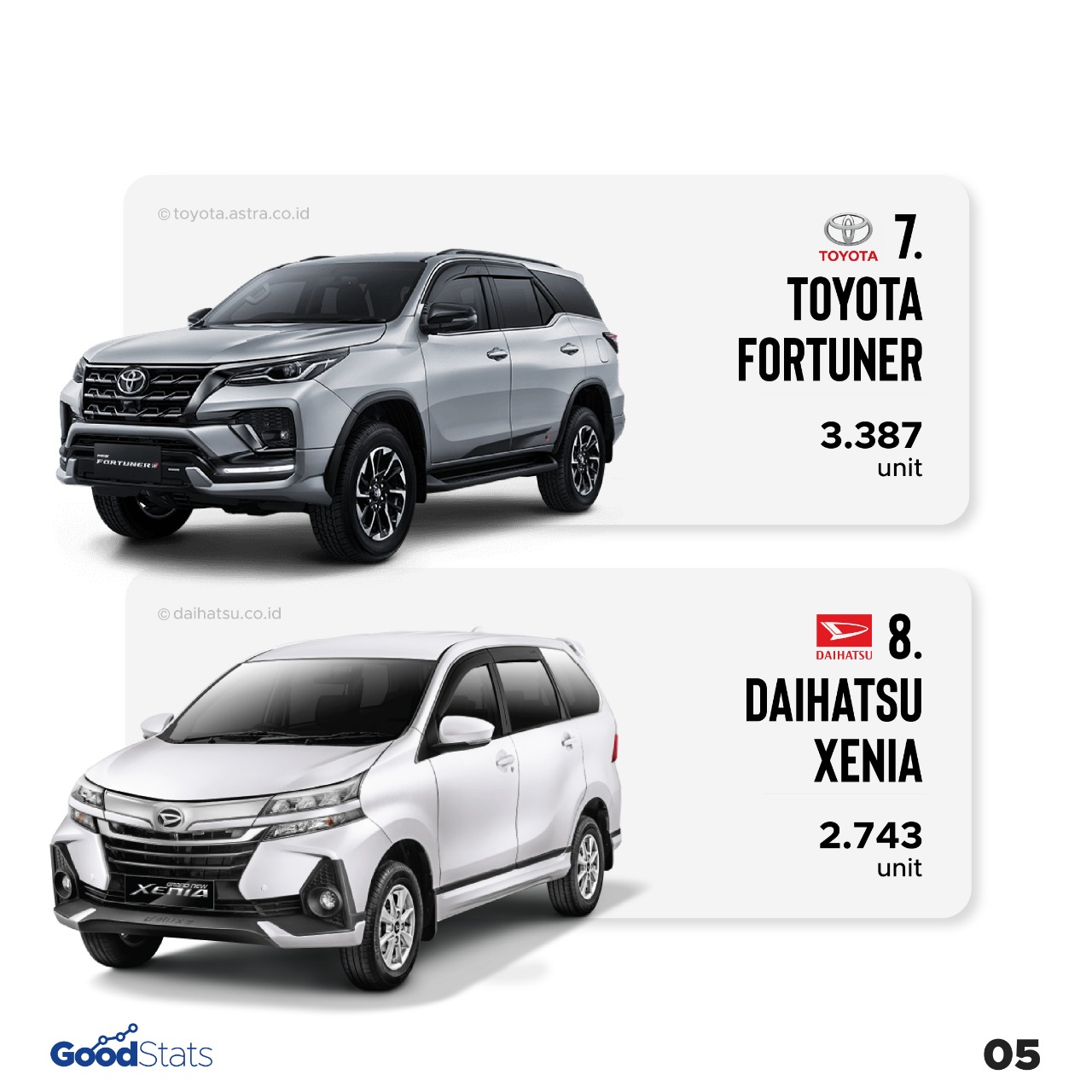 © toyota.astra.co.id

TOYOTA 7.

TOYOTA FORTUNER

3.387 unit

FORTUNER

© daihatsu.co.id

DAIHATSU 8.

DAIHATSU XENIA

2.743 unit

GRAND NEW XENIA

GoodStats

05