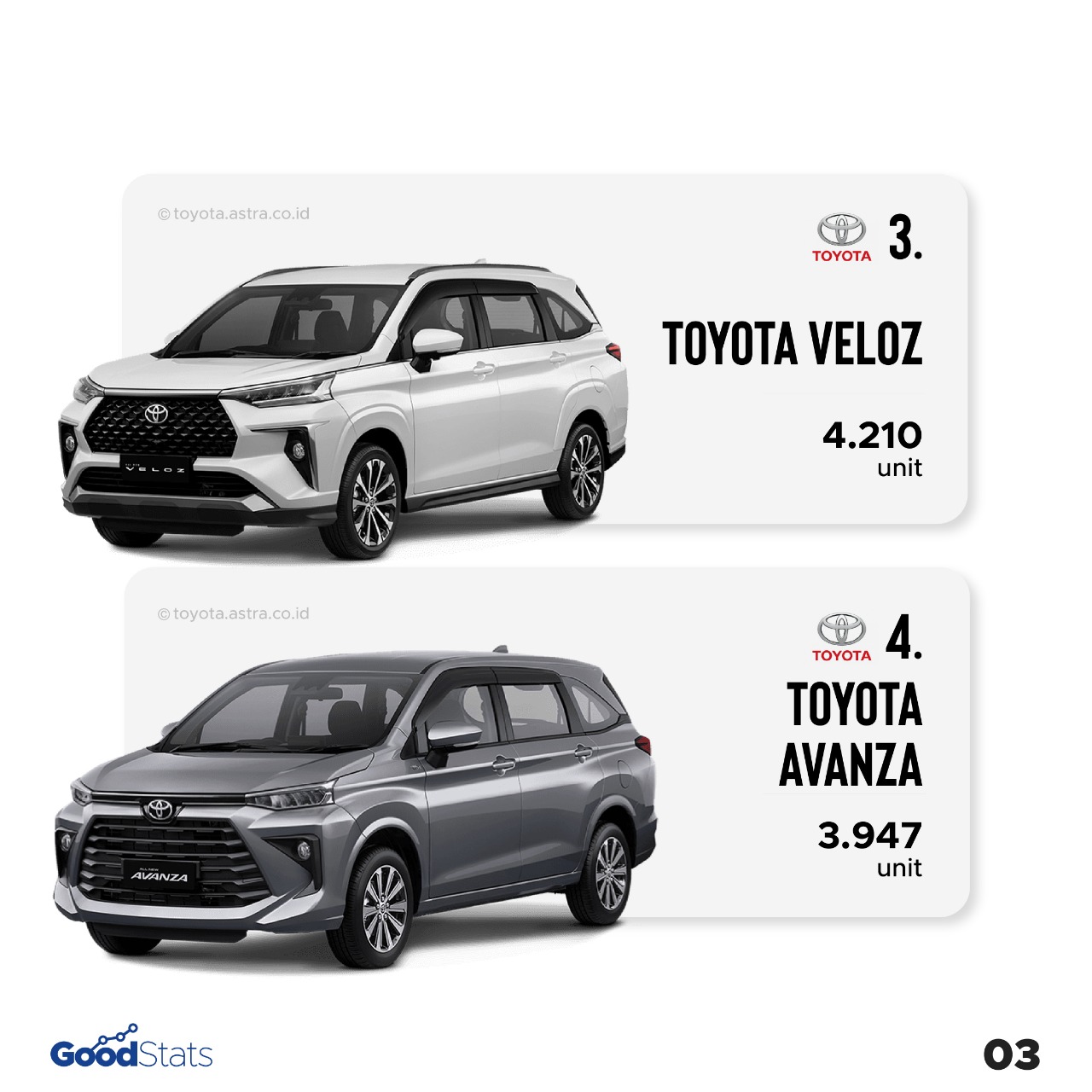 © toyota.astra.co.id

TOYOTA 3.

TOYOTA VELOZ

4.210 unit

VELOZ

© toyota.astra.co.id

TOYOTA 4.

TOYOTA AVANZA

3.947 unit

ALL NEW AVANZA

GoodStats

03