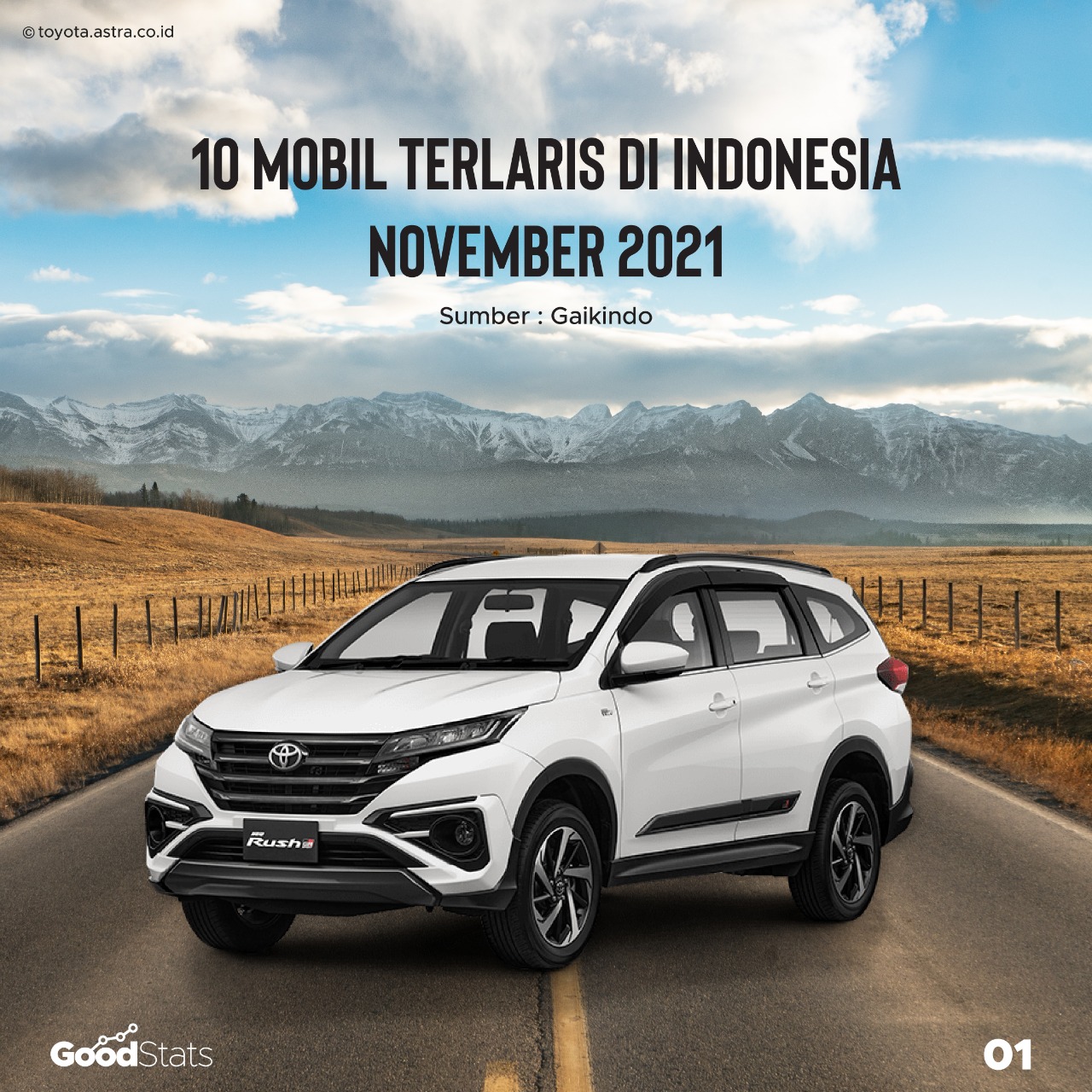 © toyota.astra.co.id

10 MOBIL TERLARIS DI INDONESIA NOVEMBER 2021

Sumber : Gaikindo

Rush

GoodStats

01