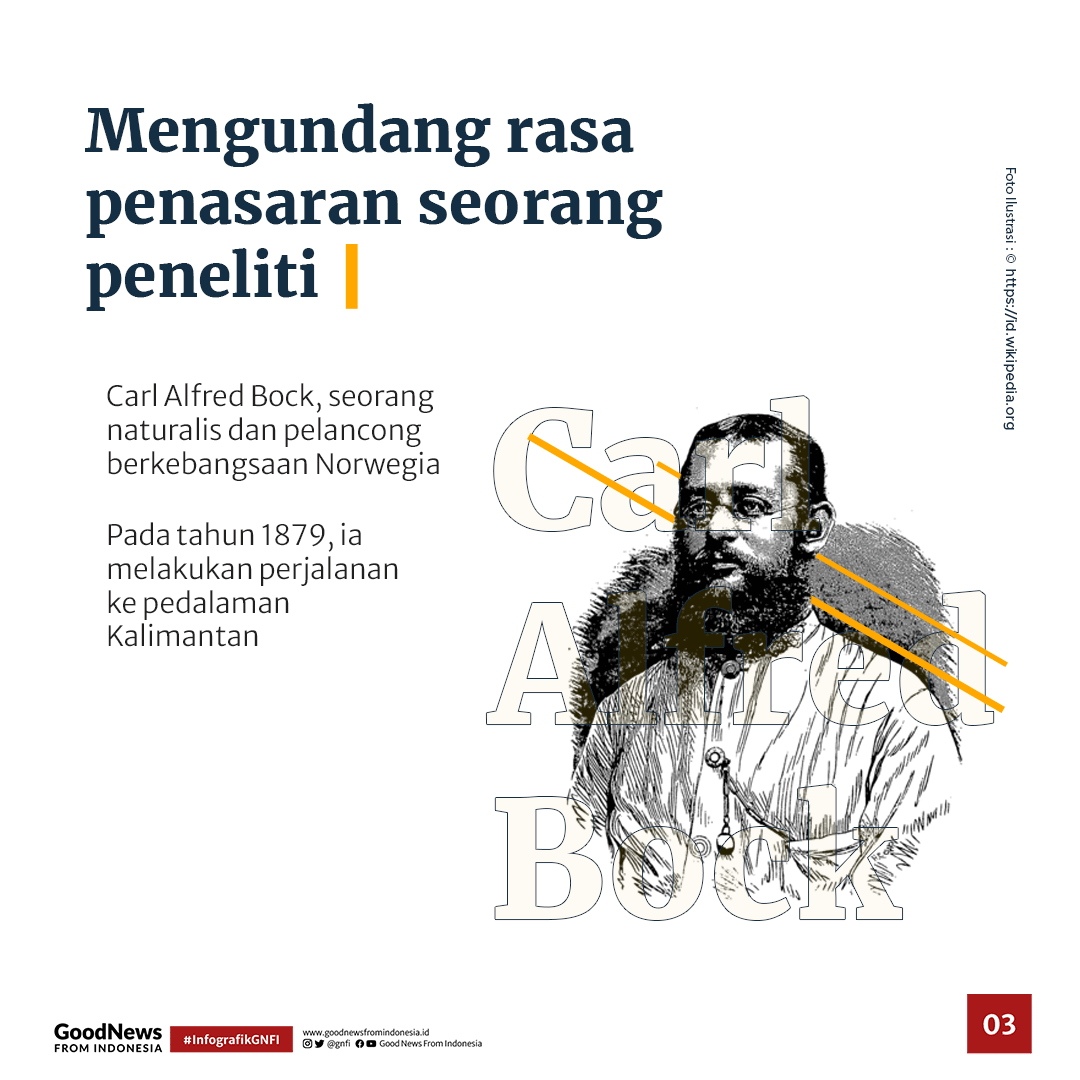 Mengundang rasa penasaran seorang peneliti

Foto Ilustrasi : © https://id.wikipedia.org

Carl Alfred Bock, seorang naturalis dan pelancong berkebangsaan Norwegia

Pada tahun 1879, ia melakukan perjalanan ke pedalaman Kalimantan

Carl Alfred Bock

GoodNews FROM INDONESIA #InfografikGNFI www.goodnewsfromindonesia.id @gnfi Good News From Indonesia

03