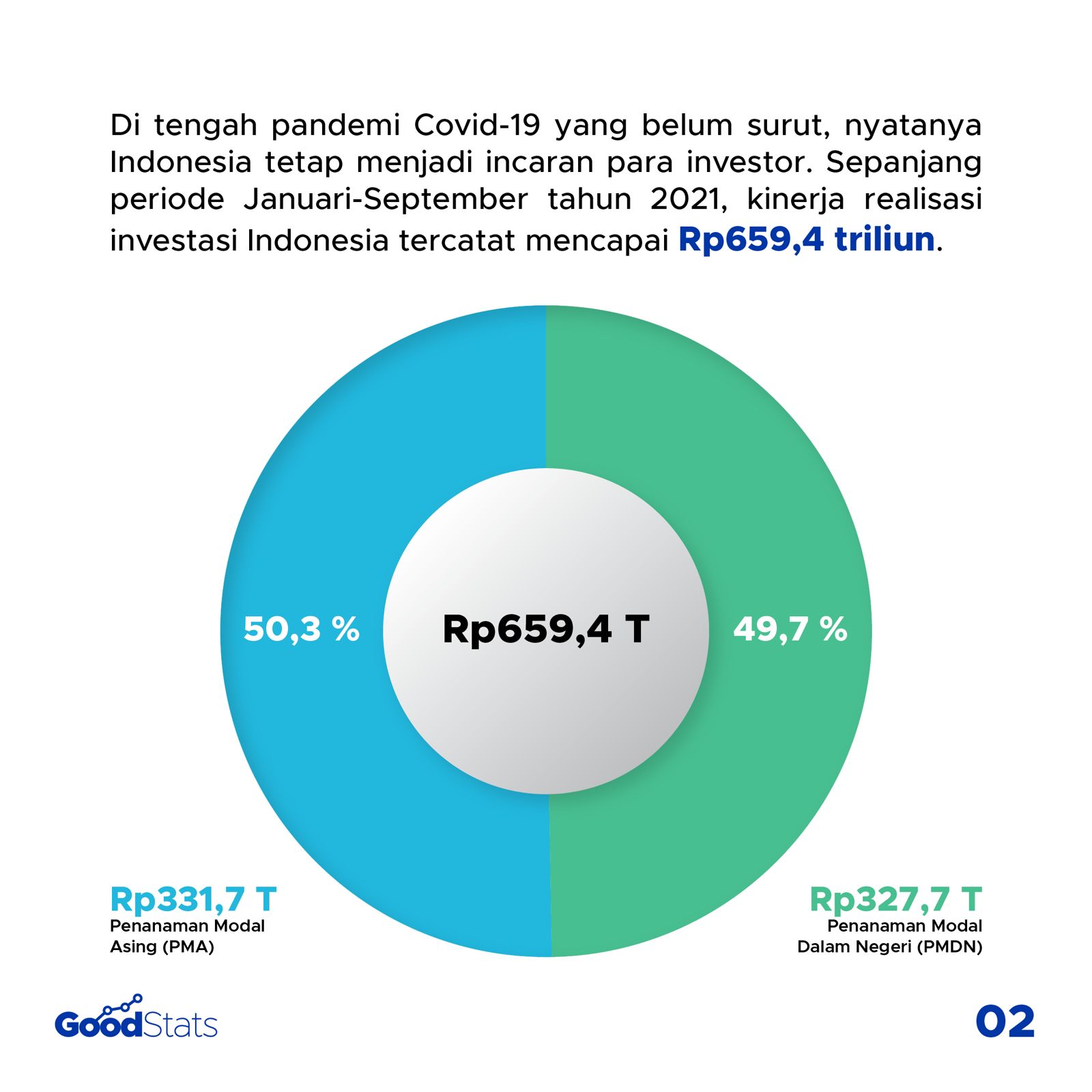 Di tengah pandemi Covid-19 yang belum surut, nyatanya Indonesia tetap menjadi incaran para investor. Sepanjang periode Januari-September tahun 2021, kinerja realisasi investasi Indonesia tercatat mencapai Rp659,4 triliun.

50,3 %

Rp659,4 T

49,7 %

Rp331,7 T
Penanaman Modal Asing (PMA)

Rp327,7 T
Penanaman Modal Dalam Negeri (PMDN)

GoodStats

02