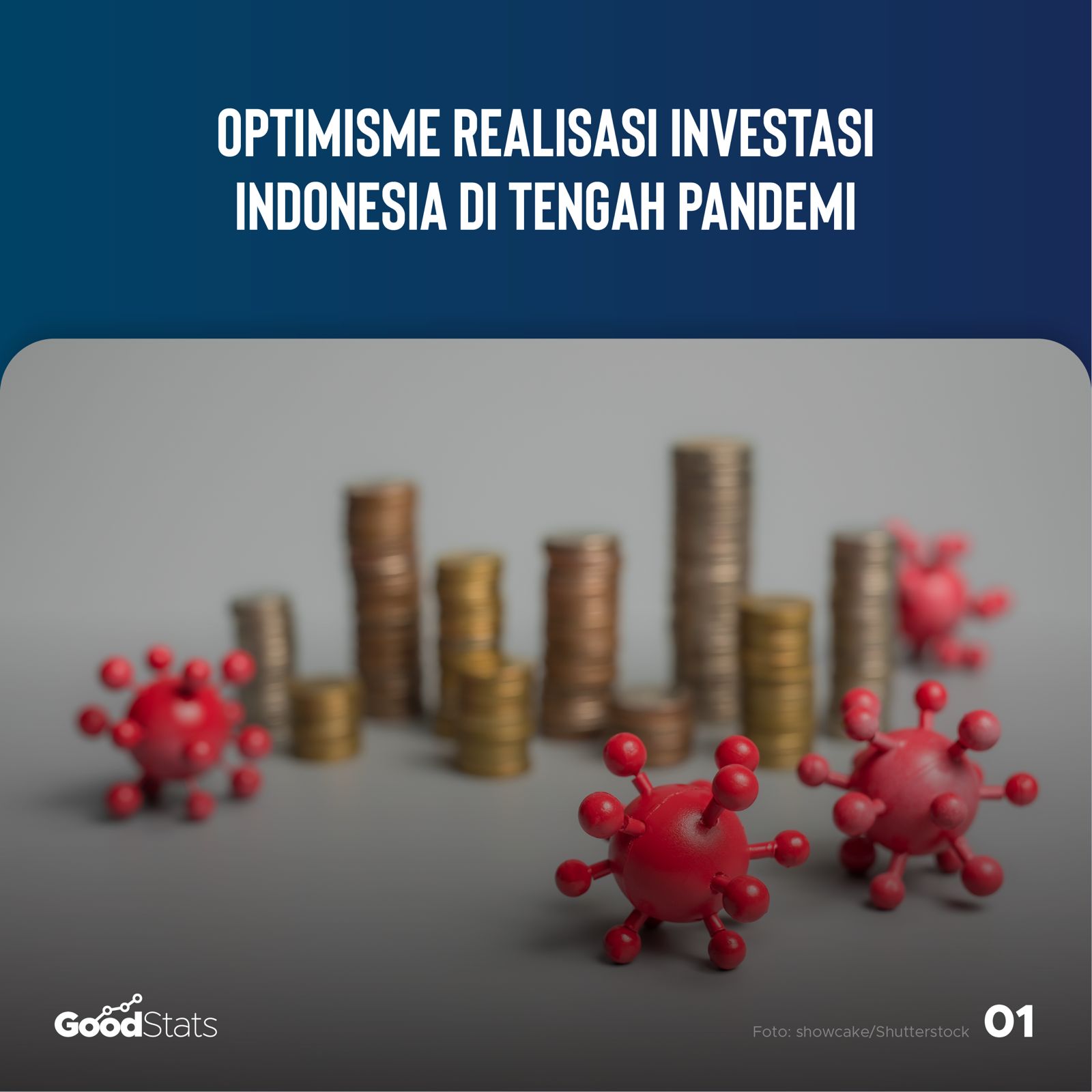 OPTIMISME REALISASI INVESTASI INDONESIA DI TENGAH PANDEMI

GoodStats

Foto: showcake/Shutterstock

01