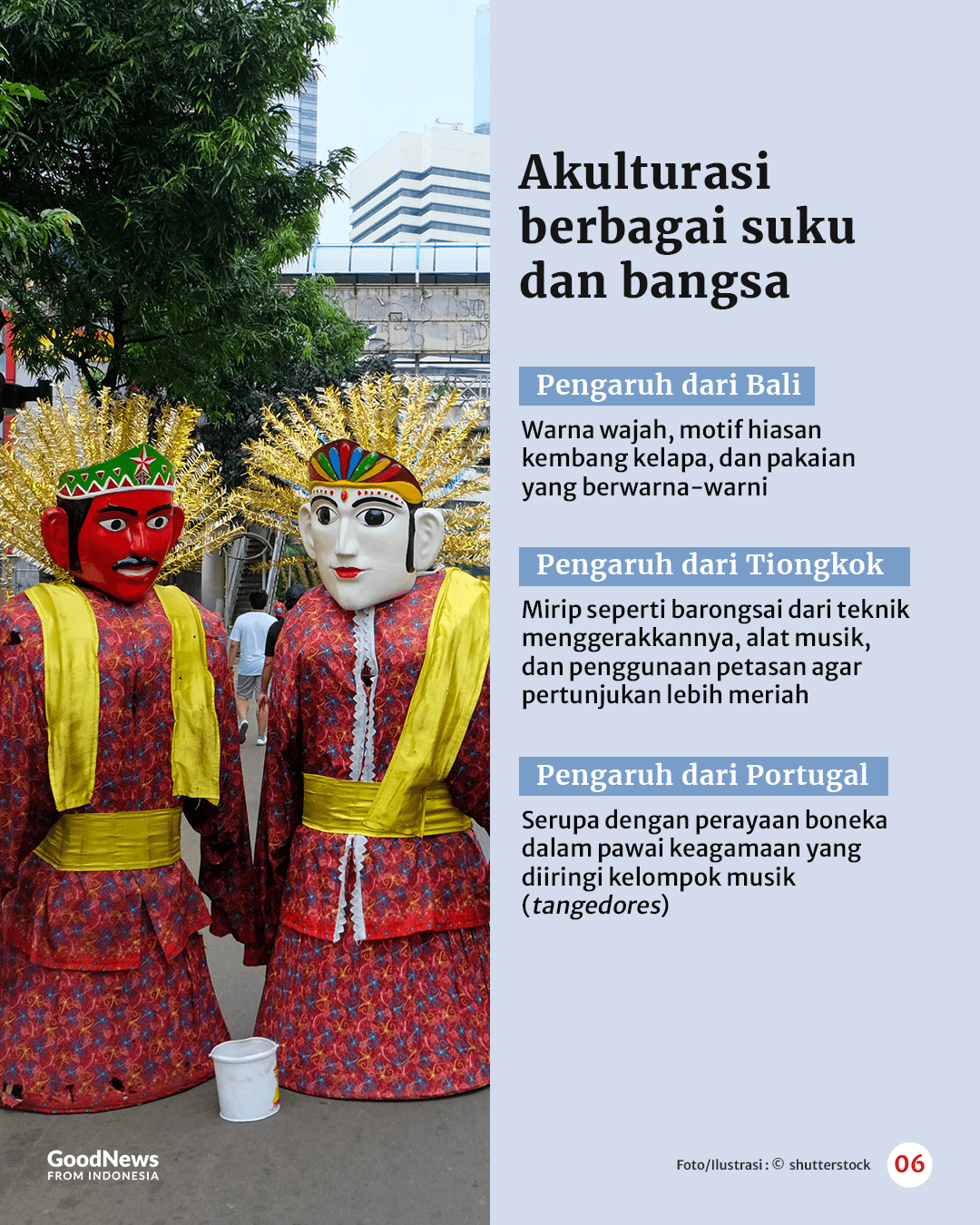 Akulturasi berbagai suku dan bangsa

Pengaruh dari Bali

Warna wajah, motif hiasan kembang kelapa, dan pakaian yang berwarna-warni

Pengaruh dari Tiongkok

Mirip seperti barongsai dari teknik menggerakkannya, alat musik, dan penggunaan petasan agar pertunjukan lebih meriah

Pengaruh dari Portugal

Serupa dengan perayaan boneka dalam pawai keagamaan yang diiringi kelompok musik (tangedores)

GoodNews FROM INDONESIA

Foto/Ilustrasi : © shutterstock

06