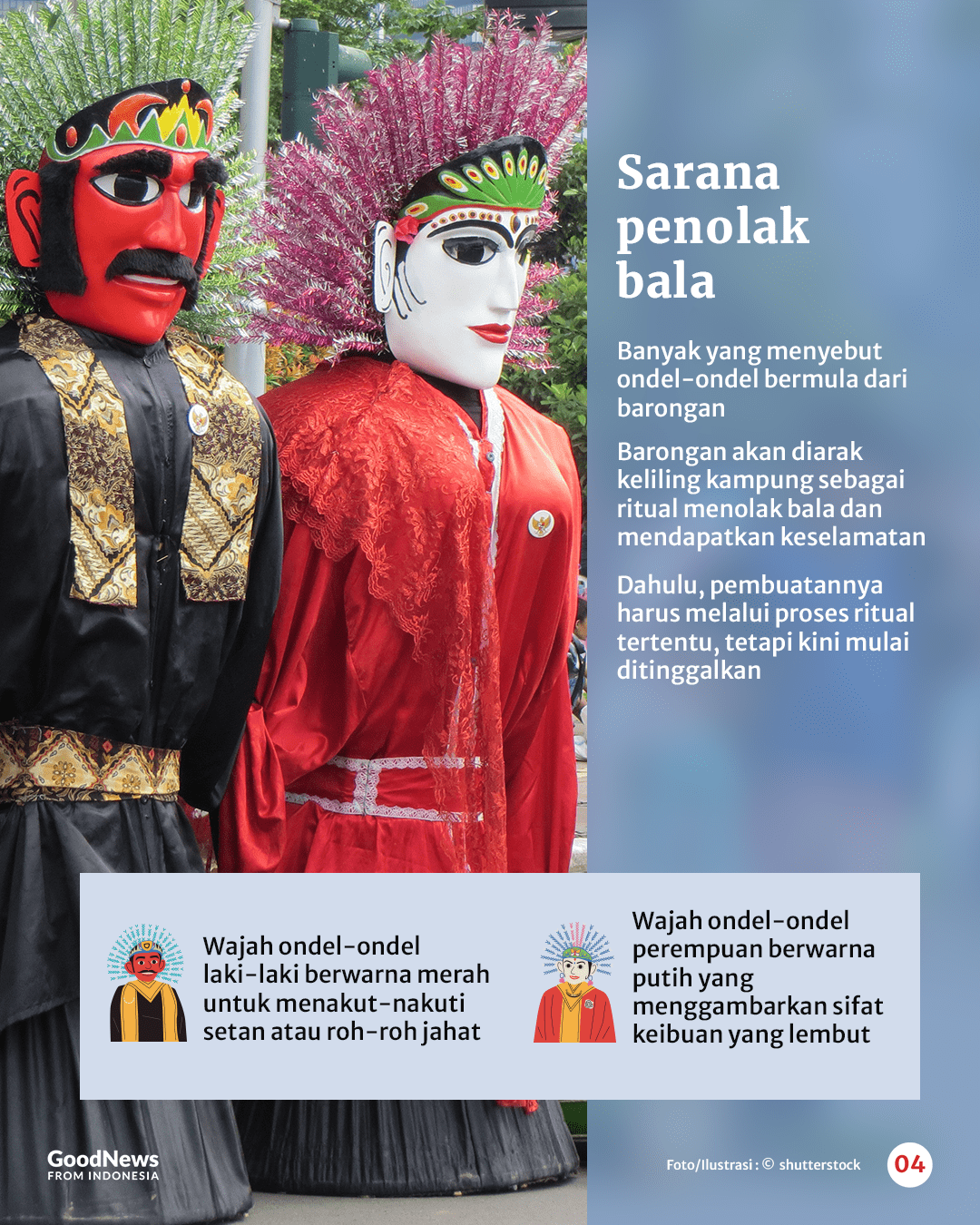 Sarana penolak bala

Banyak yang menyebut ondel-ondel bermula dari barongan

Barongan akan diarak keliling kampung sebagai ritual menolak bala dan mendapatkan keselamatan

Dahulu, pembuatannya harus melalui proses ritual tertentu, tetapi kini mulai ditinggalkan

Wajah ondel-ondel laki-laki berwarna merah untuk menakut-nakuti setan atau roh-roh jahat

Wajah ondel-ondel perempuan berwarna putih yang menggambarkan sifat keibuan yang lembut

GoodNews FROM INDONESIA

Foto/Ilustrasi : © shutterstock

04