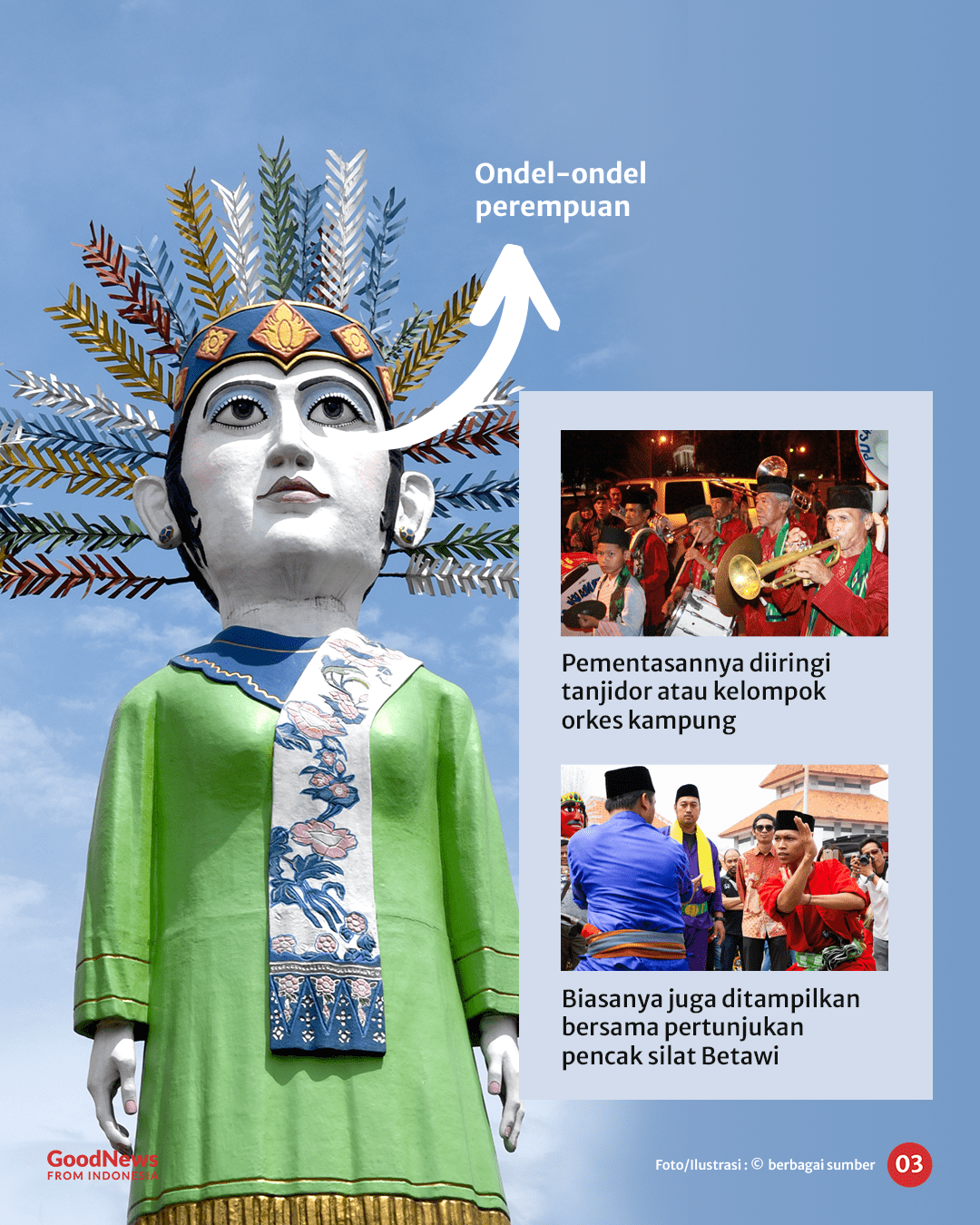 Ondel-ondel perempuan

Pementasannya diiringi tanjidor atau kelompok orkes kampung

Biasanya juga ditampilkan bersama pertunjukan pencak silat Betawi

GoodNews FROM INDONESIA

Foto/Ilustrasi : © berbagai sumber

03