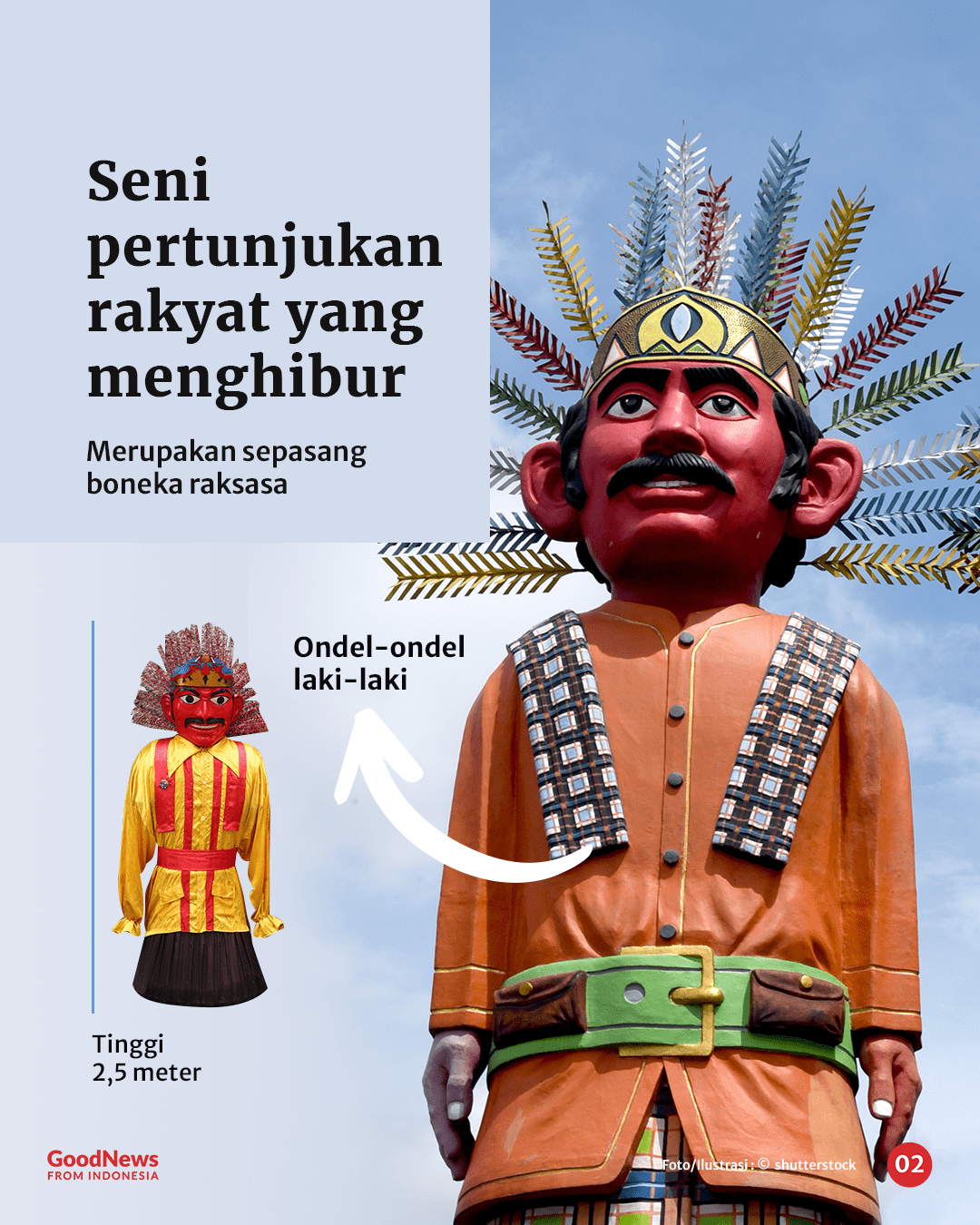 Seni pertunjukan rakyat yang menghibur

Merupakan sepasang boneka raksasa

Ondel-ondel laki-laki

Tinggi 2,5 meter

GoodNews FROM INDONESIA

Foto/Ilustrasi : © shutterstock

02