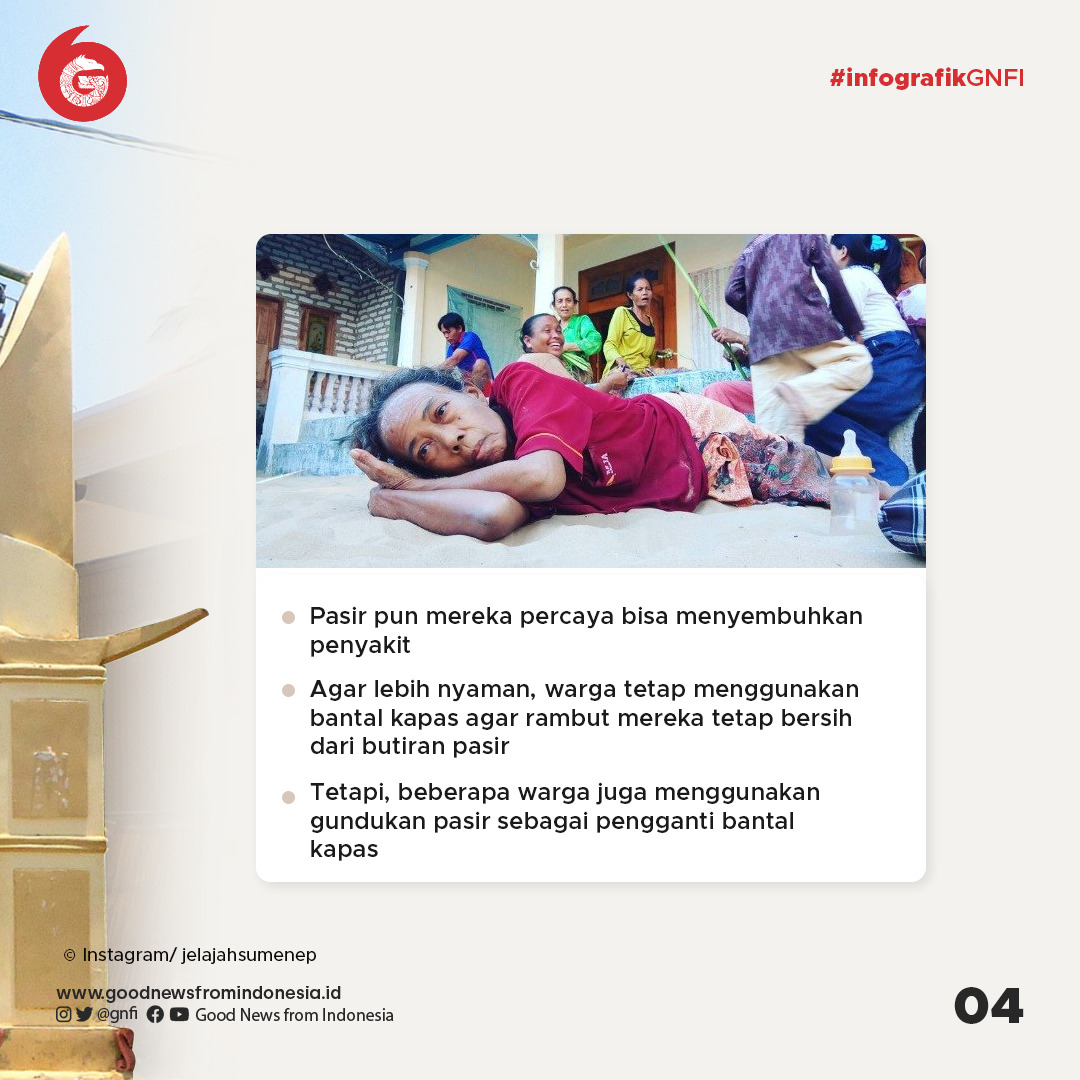 #infografikGNFI

Pasir pun mereka percaya bisa menyembuhkan penyakit

Agar lebih nyaman, warga tetap menggunakan bantal kapas agar rambut mereka tetap bersih dari butiran pasir

Tetapi, beberapa warga juga menggunakan gundukan pasir sebagai pengganti bantal kapas

© Instagram/ jelajahsumenep

www.goodnewsfromindonesia.id
@gnfi Good News from Indonesia

04