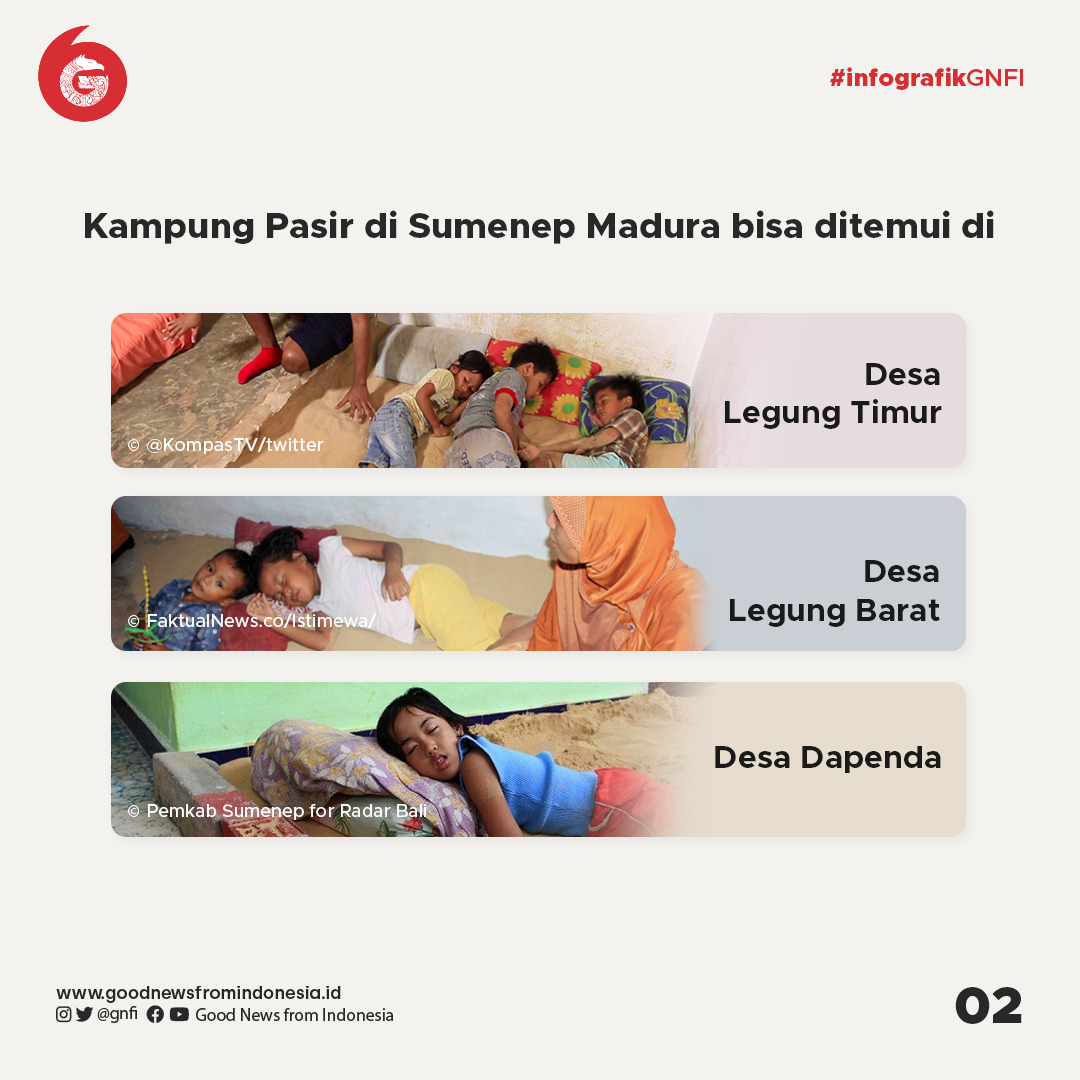 #infografikGNFI

Kampung Pasir di Sumenep Madura bisa ditemui di

© @KompasTV/twitter

Desa Legung Timur

© FaktualNews.co/Istimewa/

Desa Legung Barat

© Pemkab Sumenep for Radar Bali

Desa Dapenda

www.goodnewsfromindonesia.id
@gnfi Good News from Indonesia

02