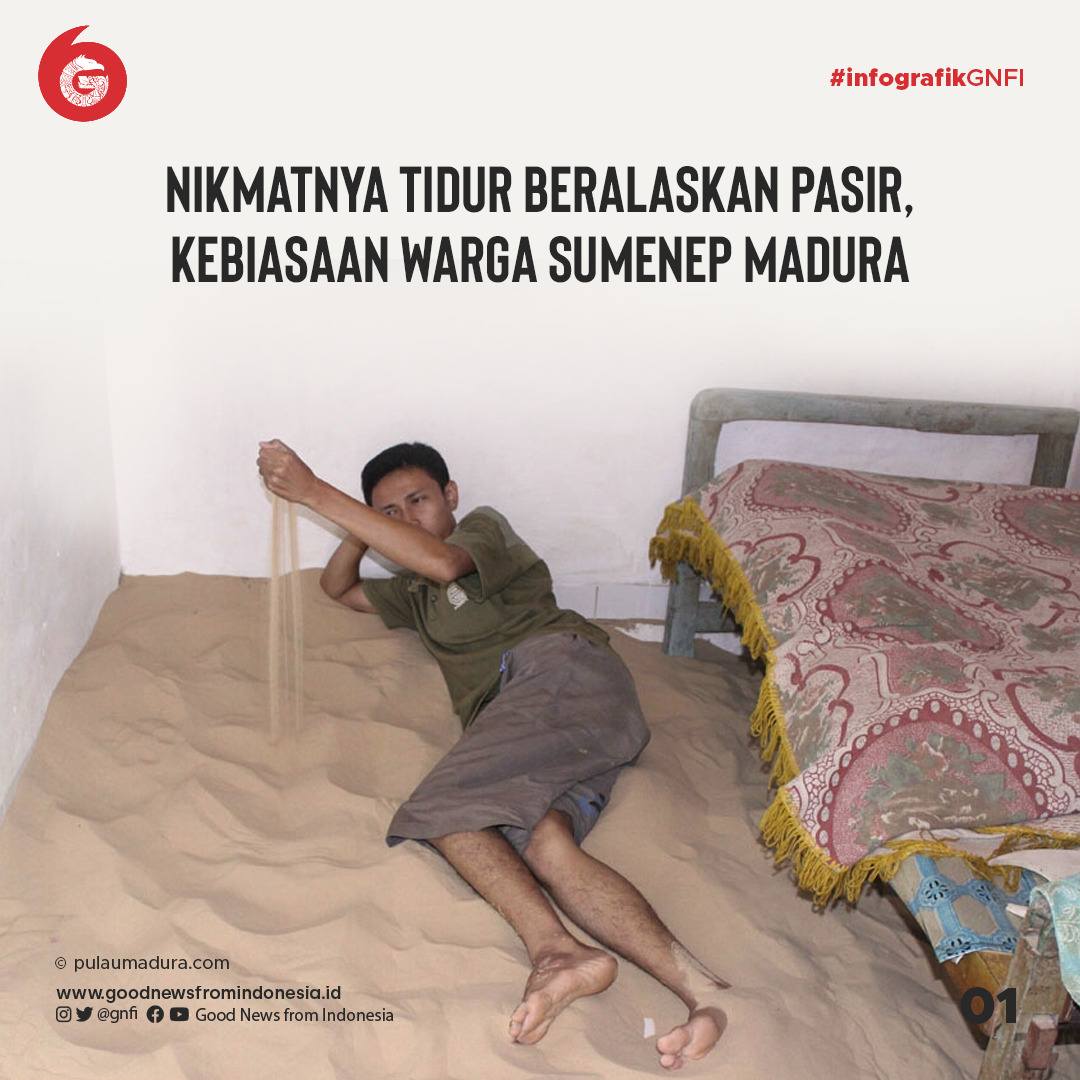 #infografikGNFI

NIKMATNYA TIDUR BERALASKAN PASIR, KEBIASAAN WARGA SUMENEP MADURA

© pulaumadura.com

www.goodnewsfromindonesia.id
@gnfi Good News from Indonesia

01