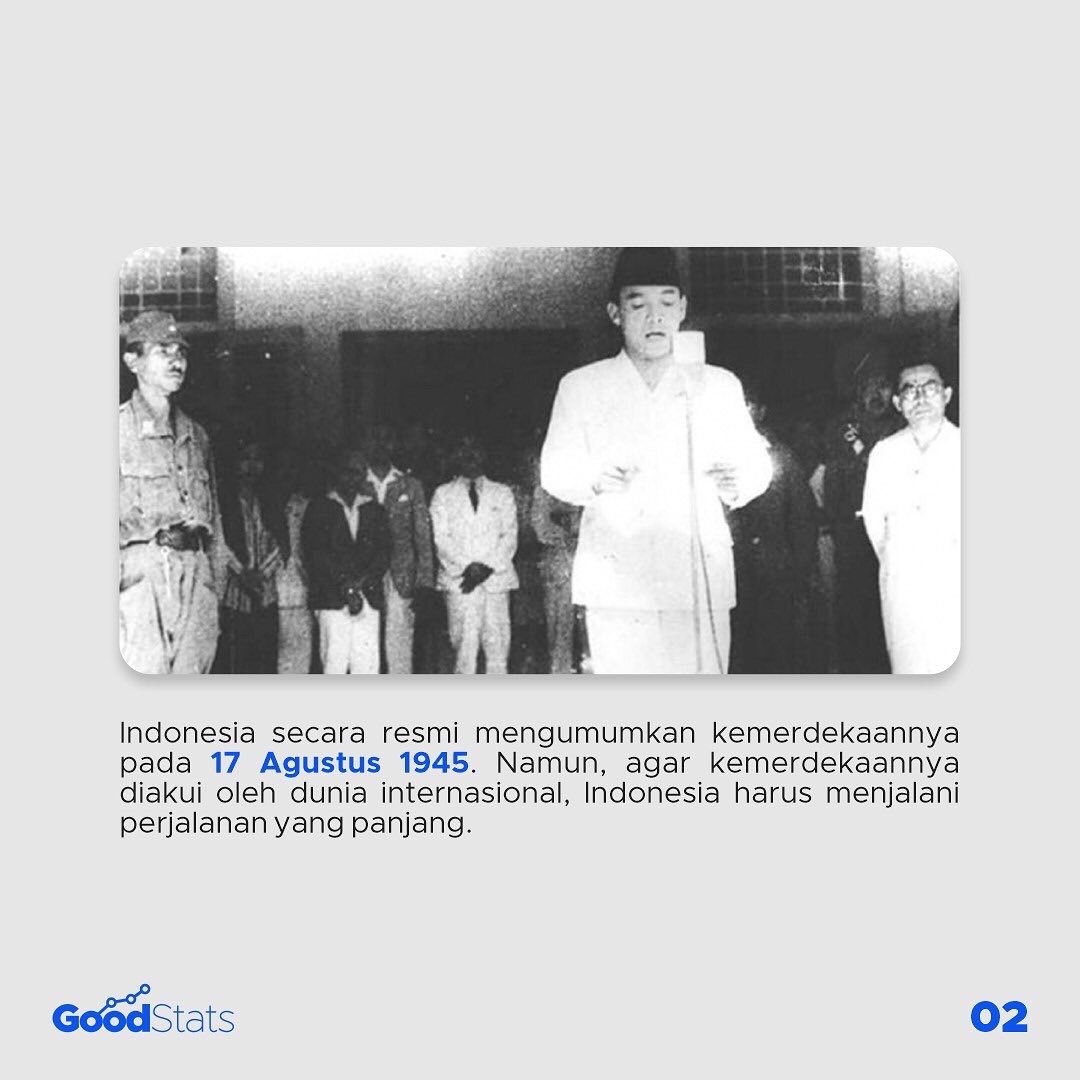 Indonesia secara resmi mengumumkan kemerdekaannya pada 17 Agustus 1945. Namun, agar kemerdekaannya diakui oleh dunia internasional, Indonesia harus menjalani perjalanan yang panjang.

GoodStats

02