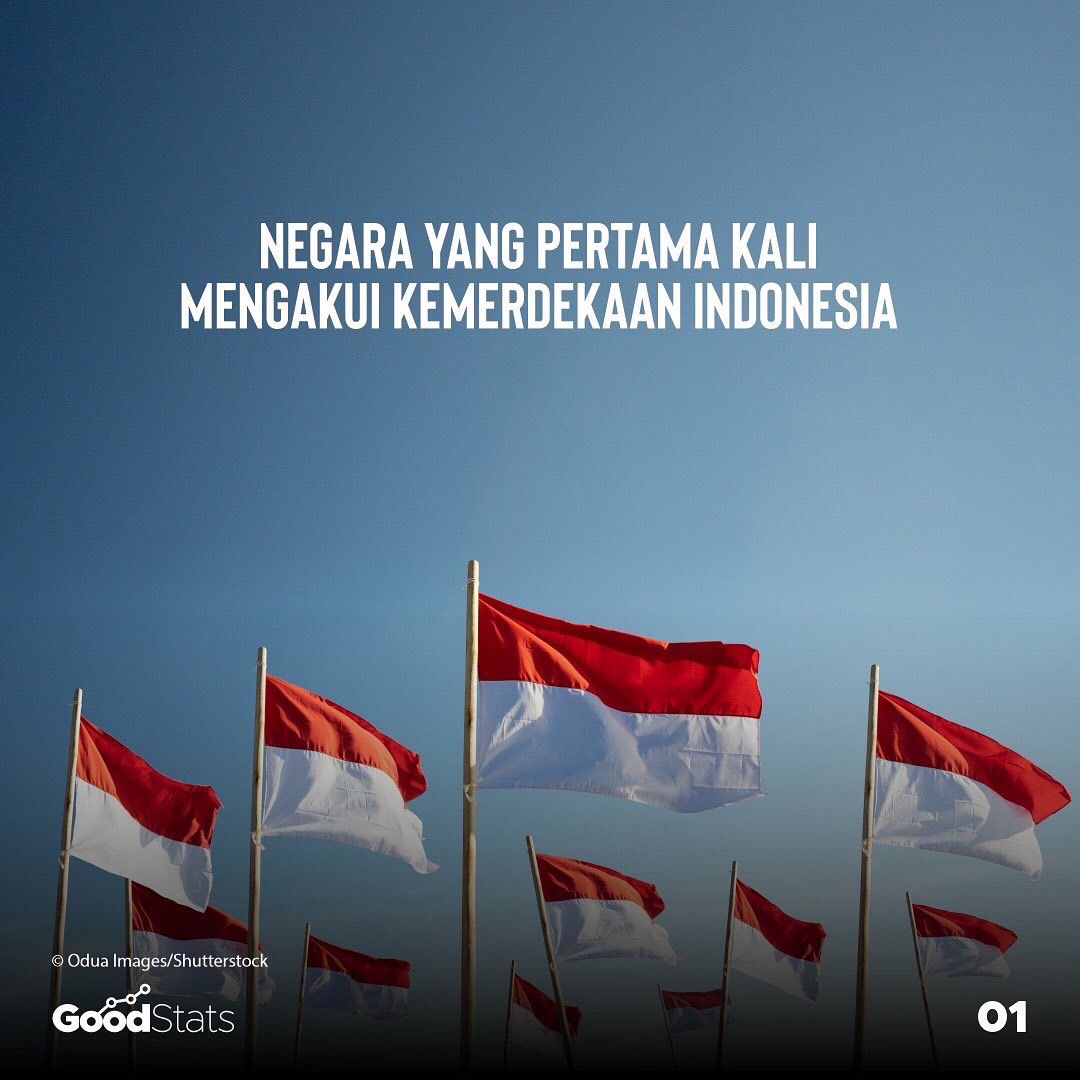 NEGARA YANG PERTAMA KALI MENGAKUI KEMERDEKAAN INDONESIA

© Odua Images/Shutterstock

GoodStats

01