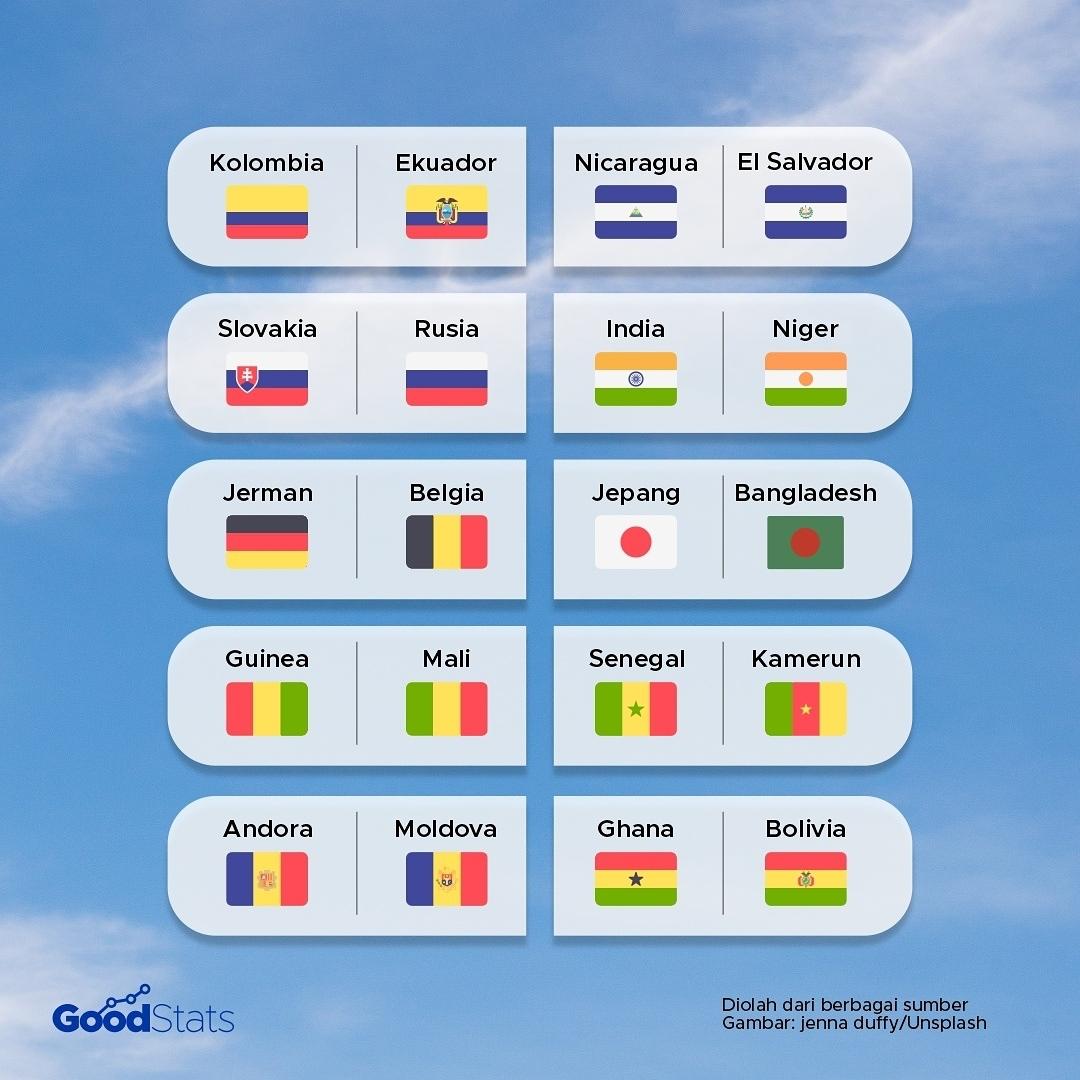 Kolombia Ekuador

Nicaragua El Salvador

Slovakia Rusia

India Niger

Jerman Belgia

Jepang Bangladesh

Guinea Mali

Senegal Kamerun

Andora Moldova

Ghana Bolivia

GoodStats

Diolah dari berbagai sumber
Gambar: jenna duffy/Unsplash