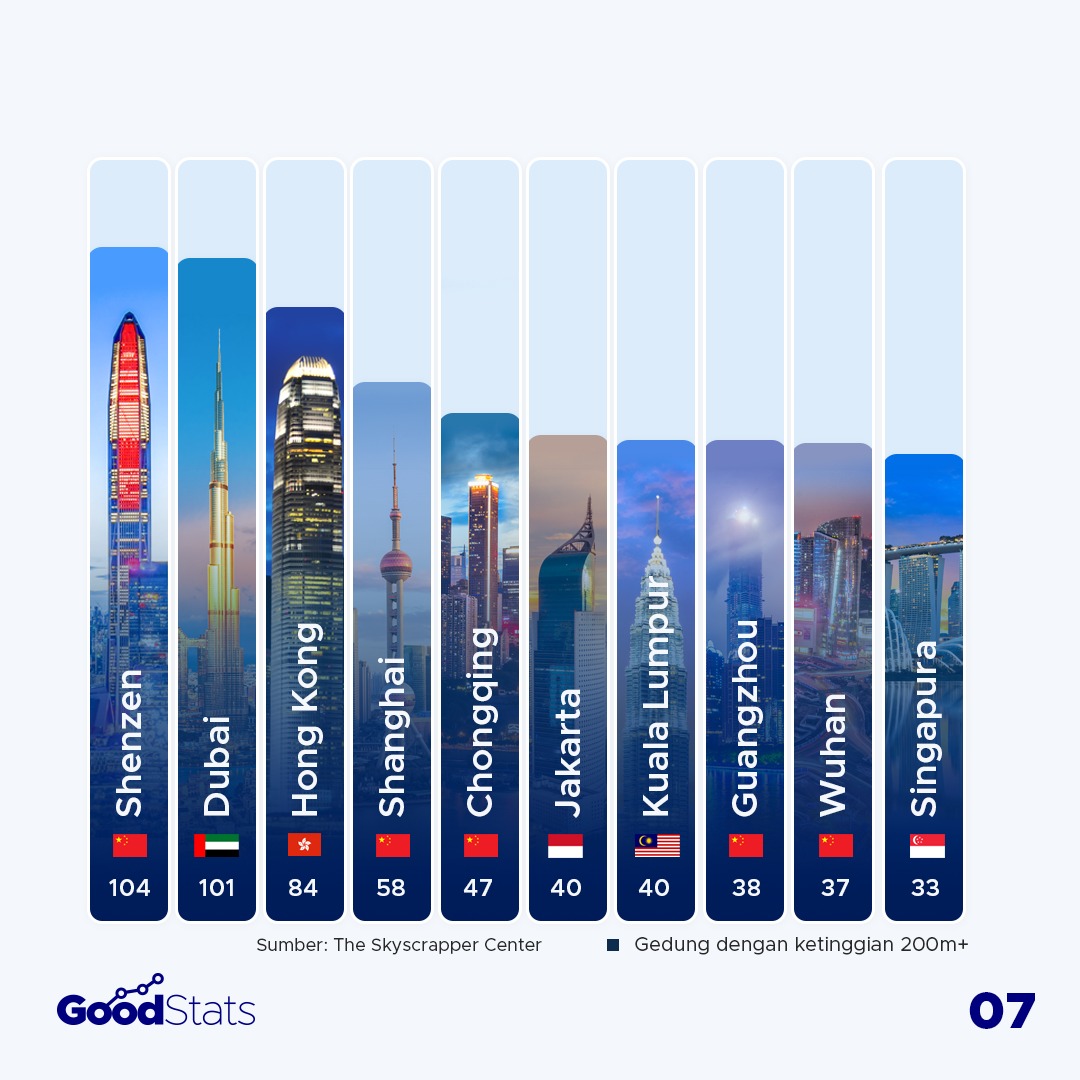 Shenzen
104

Dubai
101

Hong Kong
84

Shanghai
58

Chongqing
47

Jakarta
40

Kuala Lumpur
40

Guangzhou
38

Wuhan
37

Singapura
33

Sumber: The Skyscrapper Center

Gedung dengan ketinggian 200m+

GoodStats

07