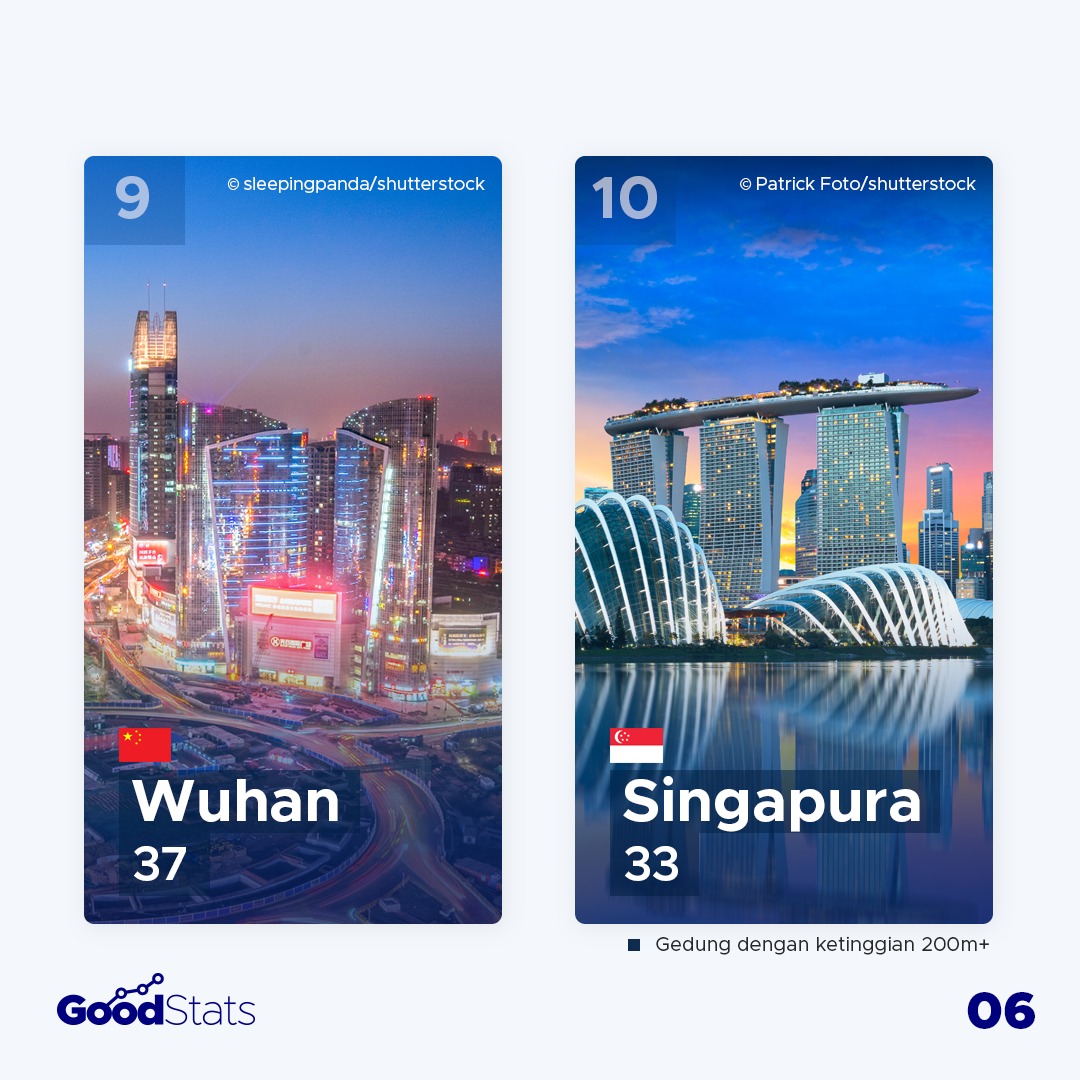 9
© sleepingpanda/shutterstock

Wuhan
37

10
© Patrick Foto/shutterstock

Singapura
33

Gedung dengan ketinggian 200m+

GoodStats

06