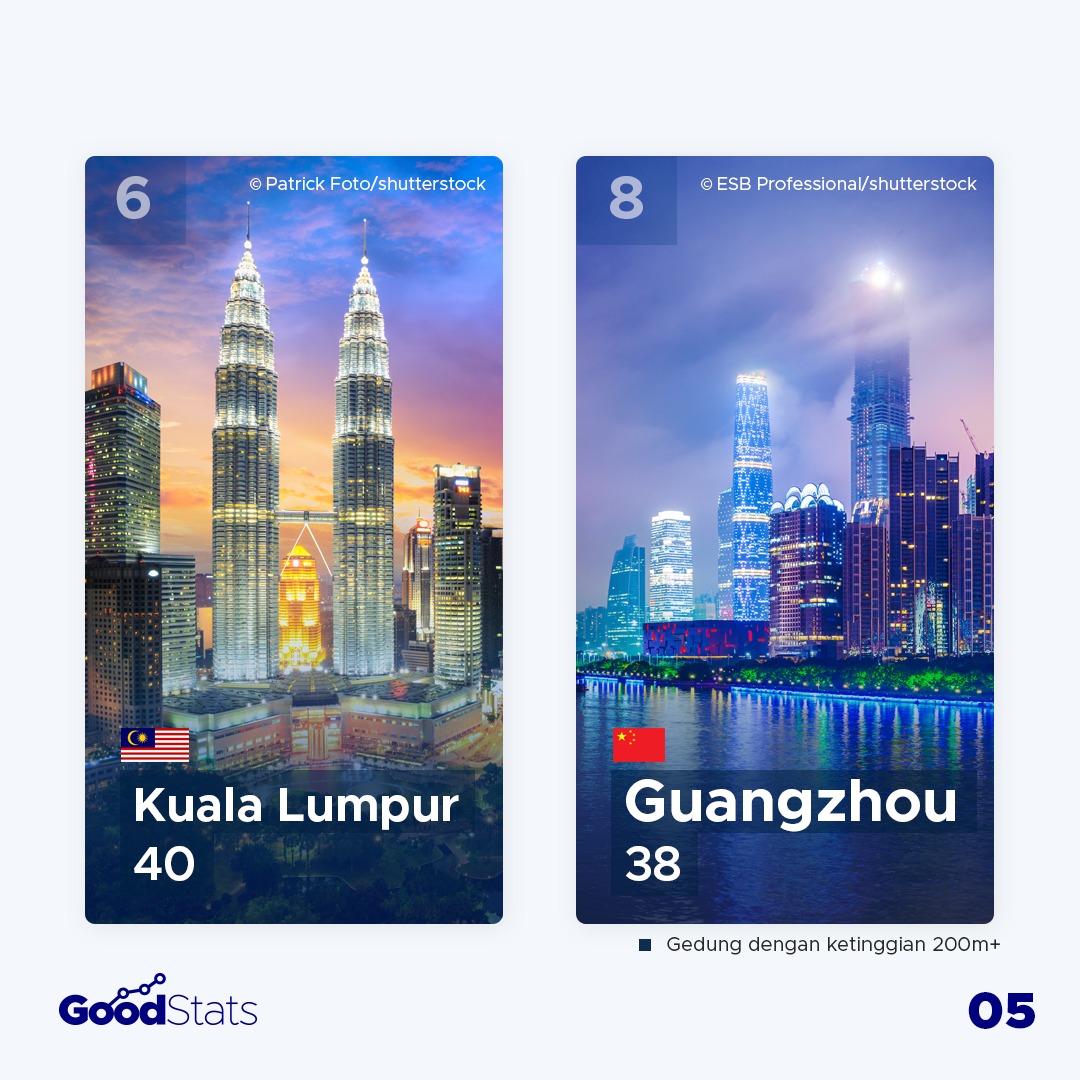 6

© Patrick Foto/shutterstock

Kuala Lumpur
40

8

© ESB Professional/shutterstock

Guangzhou
38

Gedung dengan ketinggian 200m+

GoodStats

05