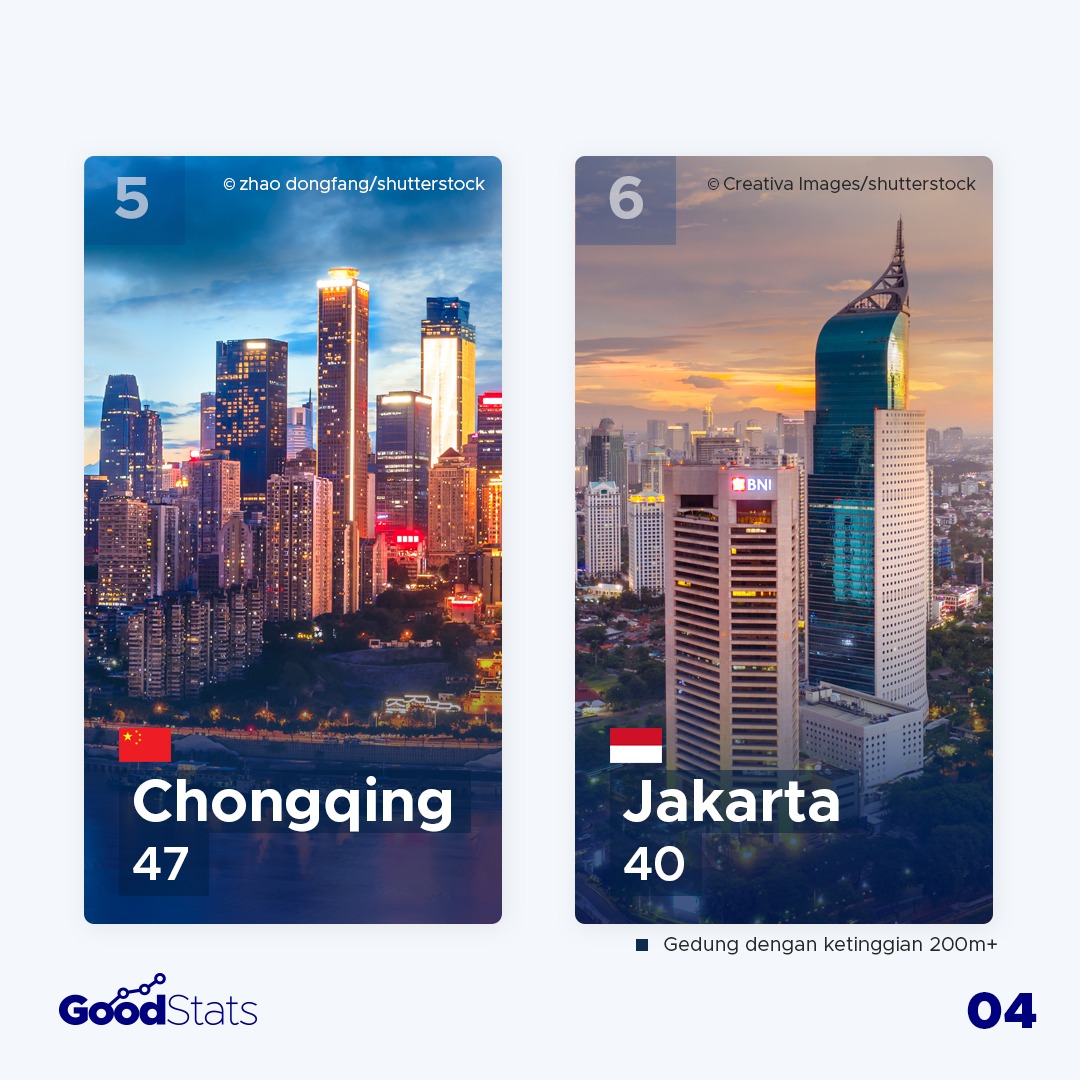 5

© zhao dongfang/shutterstock

Chongqing
47

6

© Creativa Images/shutterstock

BNI

Jakarta
40

Gedung dengan ketinggian 200m+

GoodStats

04