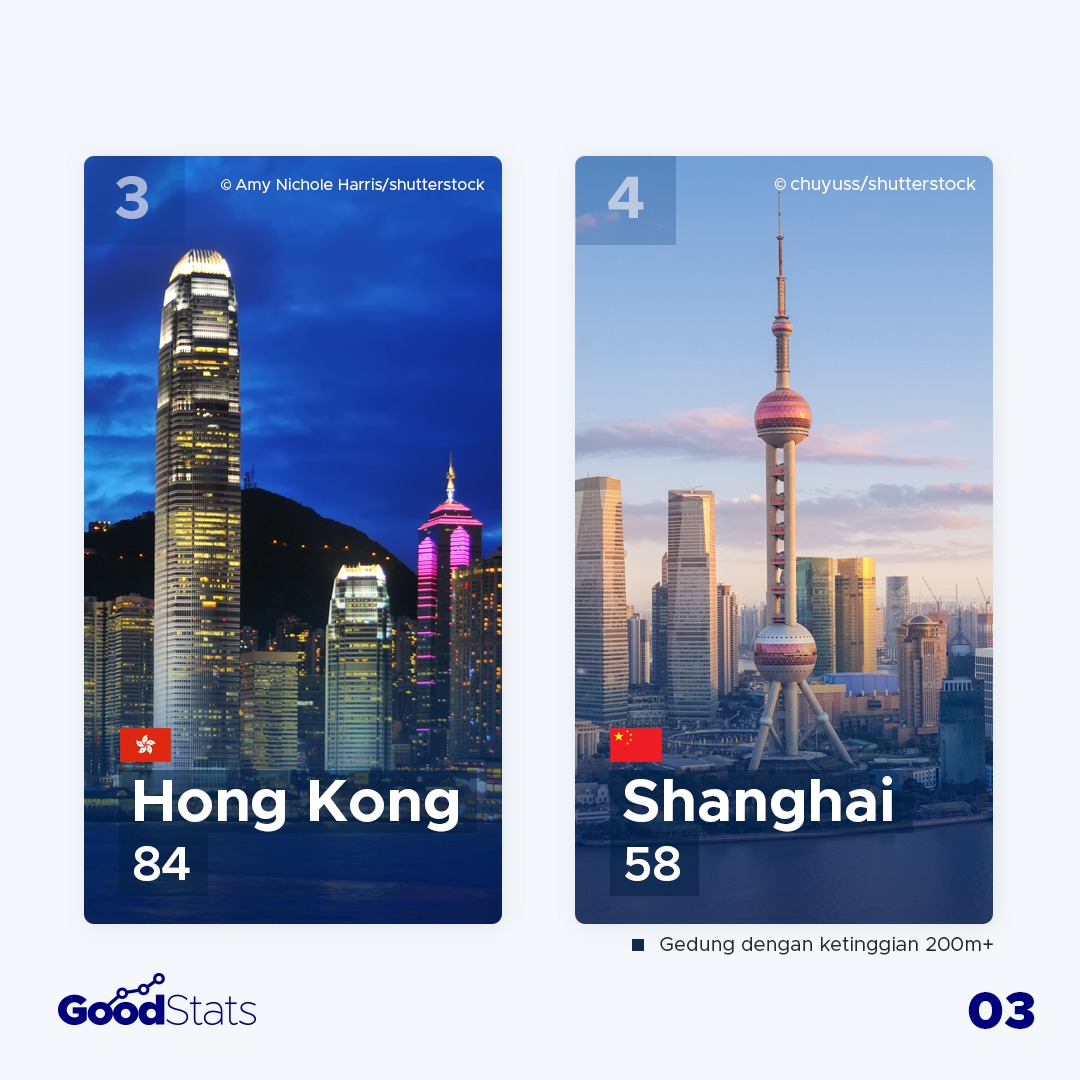 3

© Amy Nichole Harris/shutterstock

Hong Kong

84

4

© chuyuss/shutterstock

Shanghai

58

Gedung dengan ketinggian 200m+

GoodStats

03