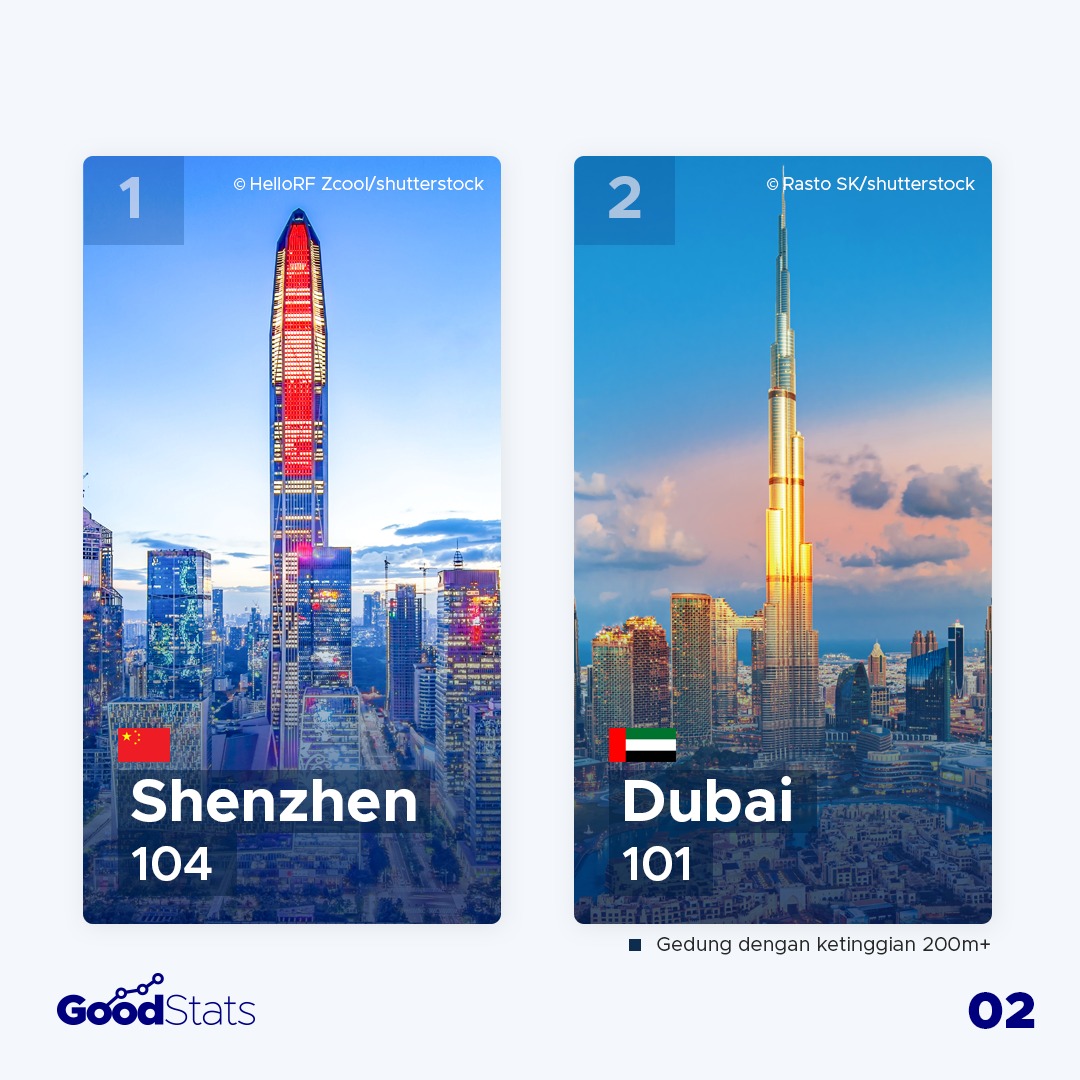 1

© HelloRF Zcool/shutterstock

Shenzhen
104

2

© Rasto SK/shutterstock

Dubai
101

Gedung dengan ketinggian 200m+

GoodStats

02