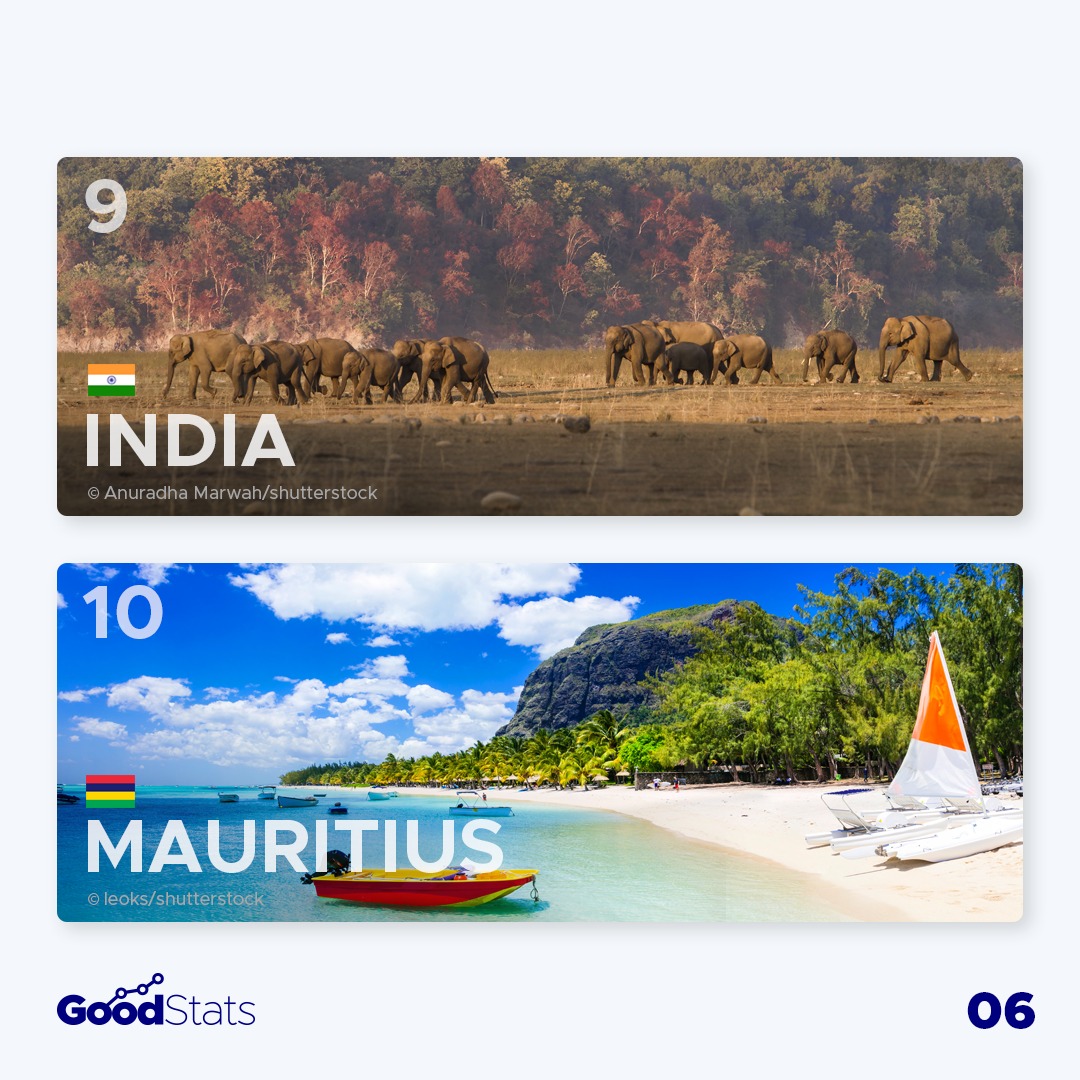 9

INDIA

© Anuradha Marwah/shutterstock

10

MAURITIUS

© leoks/shutterstock

GoodStats

06