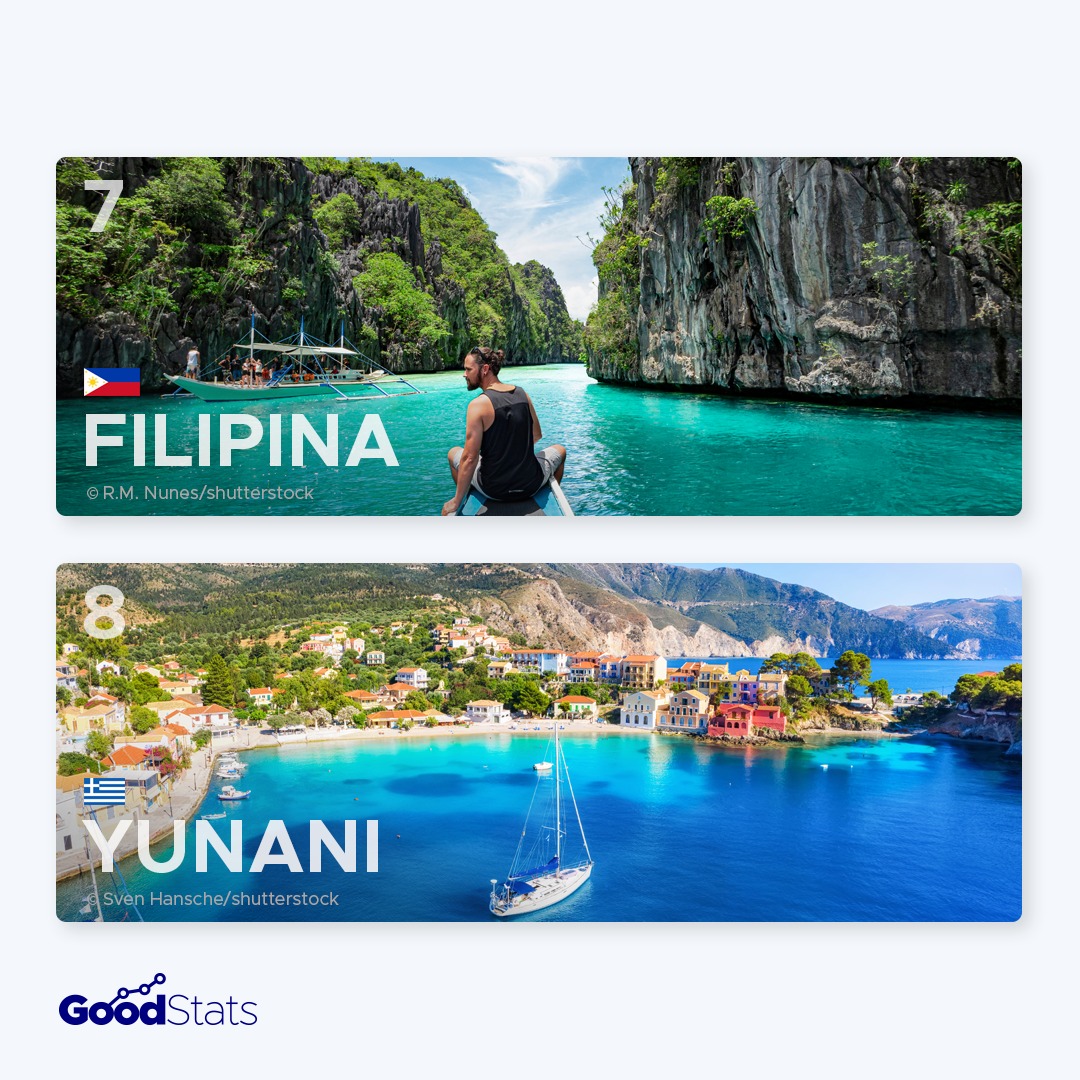 7

FILIPINA

© R.M. Nunes/shutterstock

8

YUNANI

© Sven Hansche/shutterstock

GoodStats