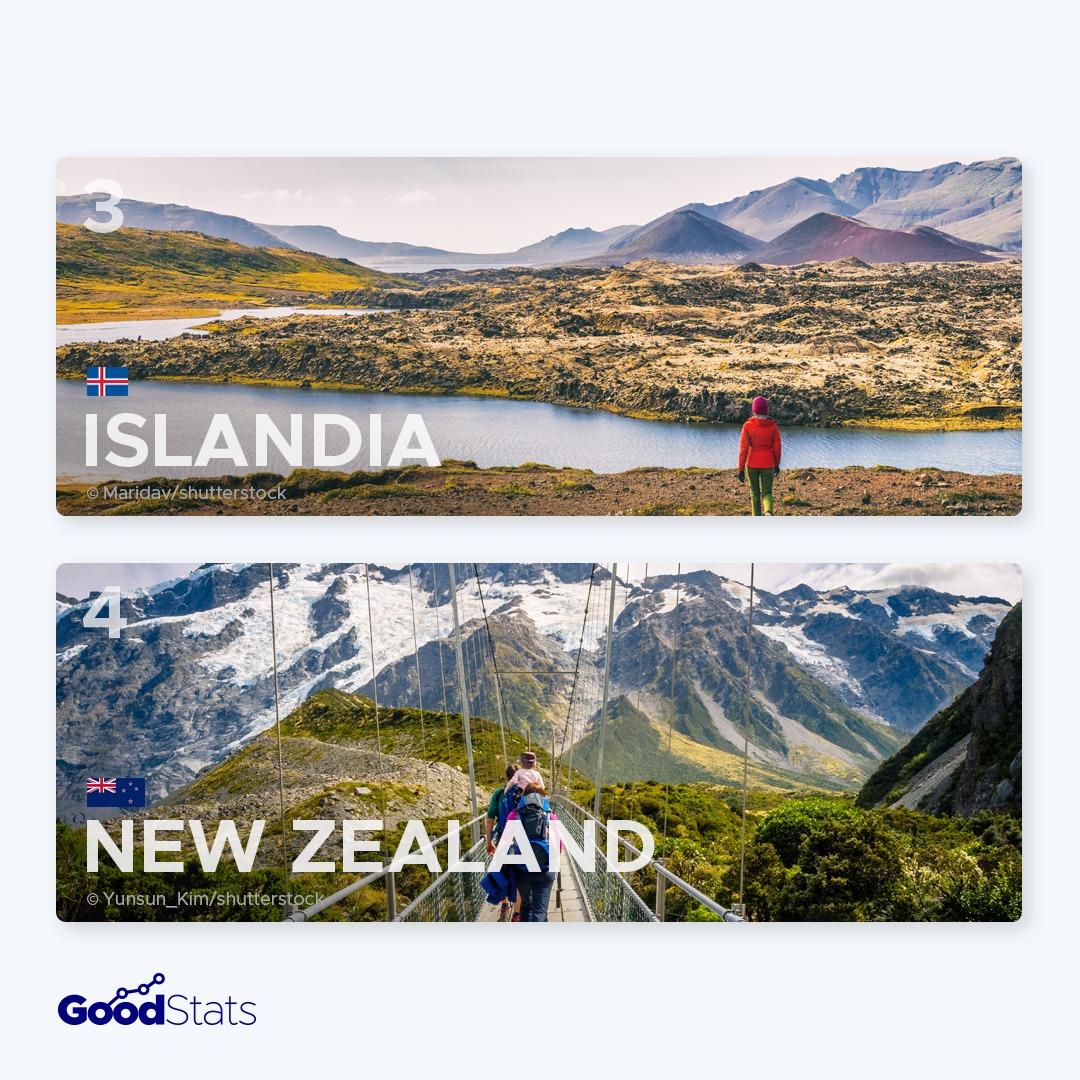 3

ISLANDIA

© Maridav/shutterstock

4

NEW ZEALAND

© Yunsun_Kim/shutterstock

GoodStats