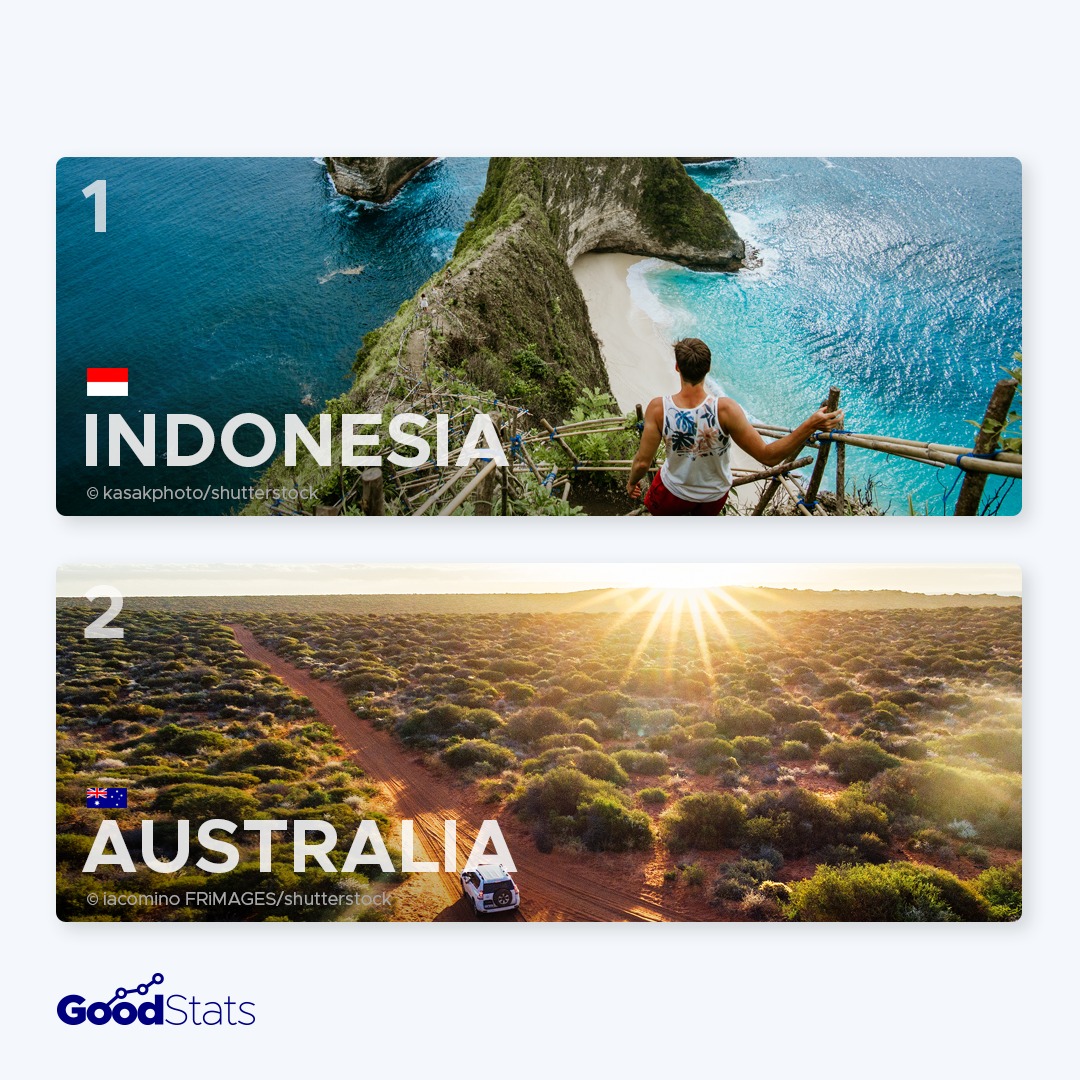 1

INDONESIA

© kasakphoto/shutterstock

2

AUSTRALIA

© Iacomino FRiMAGES/shutterstock

GoodStats