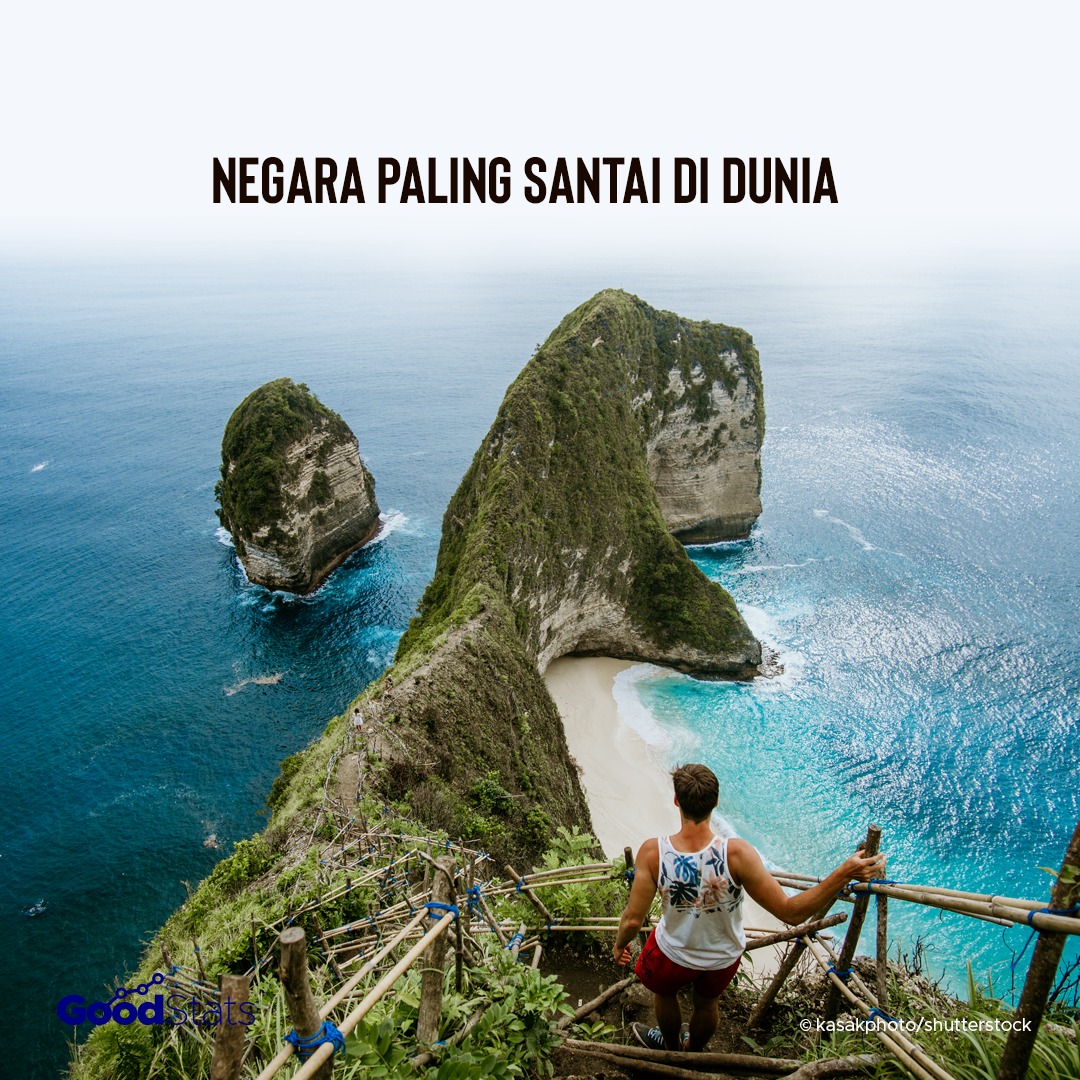 NEGARA PALING SANTAI DI DUNIA

GoodStats

© kasakphoto/shutterstock