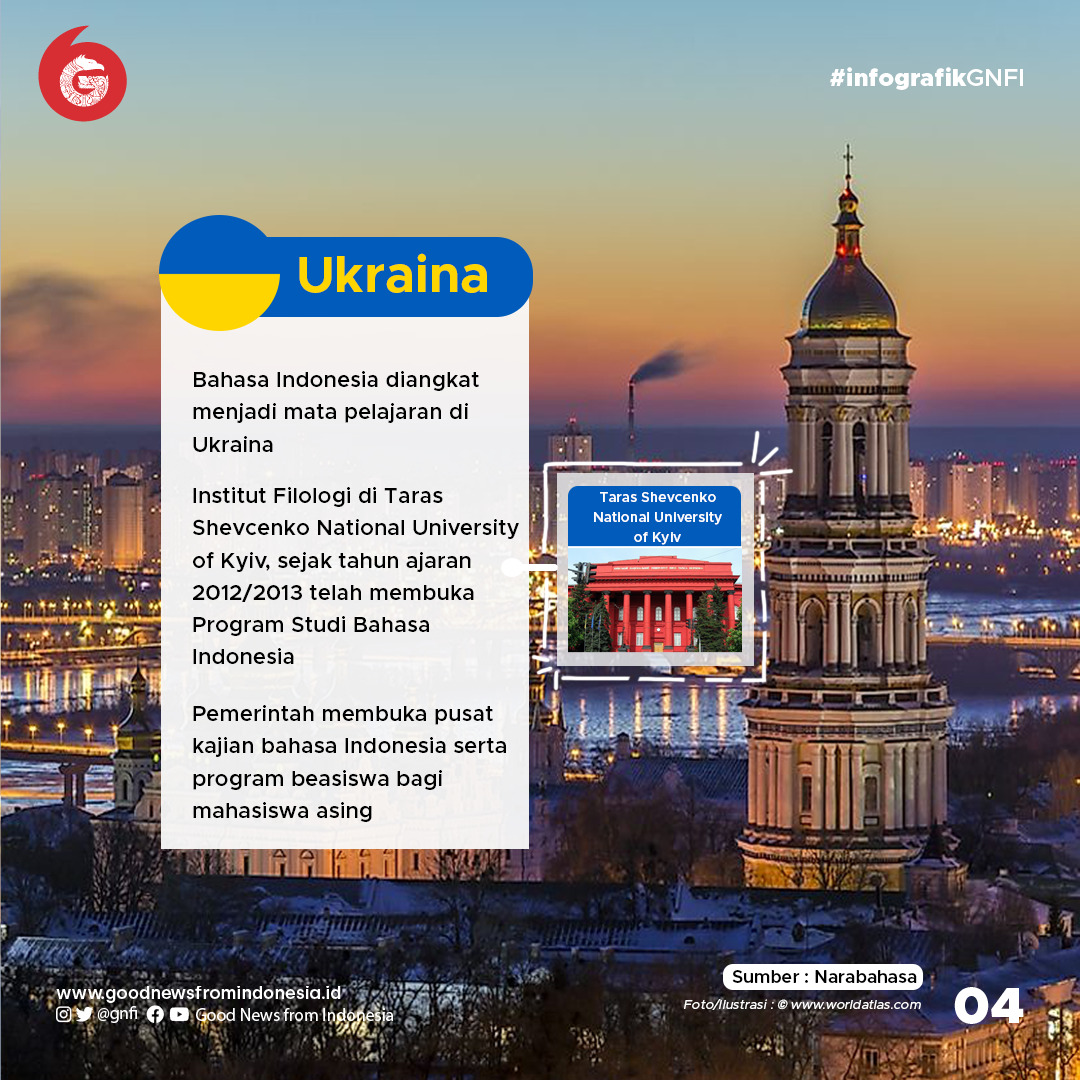 #infografikGNFI

Ukraina

Bahasa Indonesia diangkat menjadi mata pelajaran di Ukraina

Institut Filologi di Taras Shevcenko National University of Kyiv, sejak tahun ajaran 2012/2013 telah membuka Program Studi Bahasa Indonesia

Pemerintah membuka pusat kajian bahasa Indonesia serta program beasiswa bagi mahasiswa asing

Taras Shevcenko National University of Kyiv

www.goodnewsfromindonesia.id
@gnfi Good News from Indonesia

Sumber : Narabahasa
Foto/Ilustrasi : © www.worldatlas.com

04