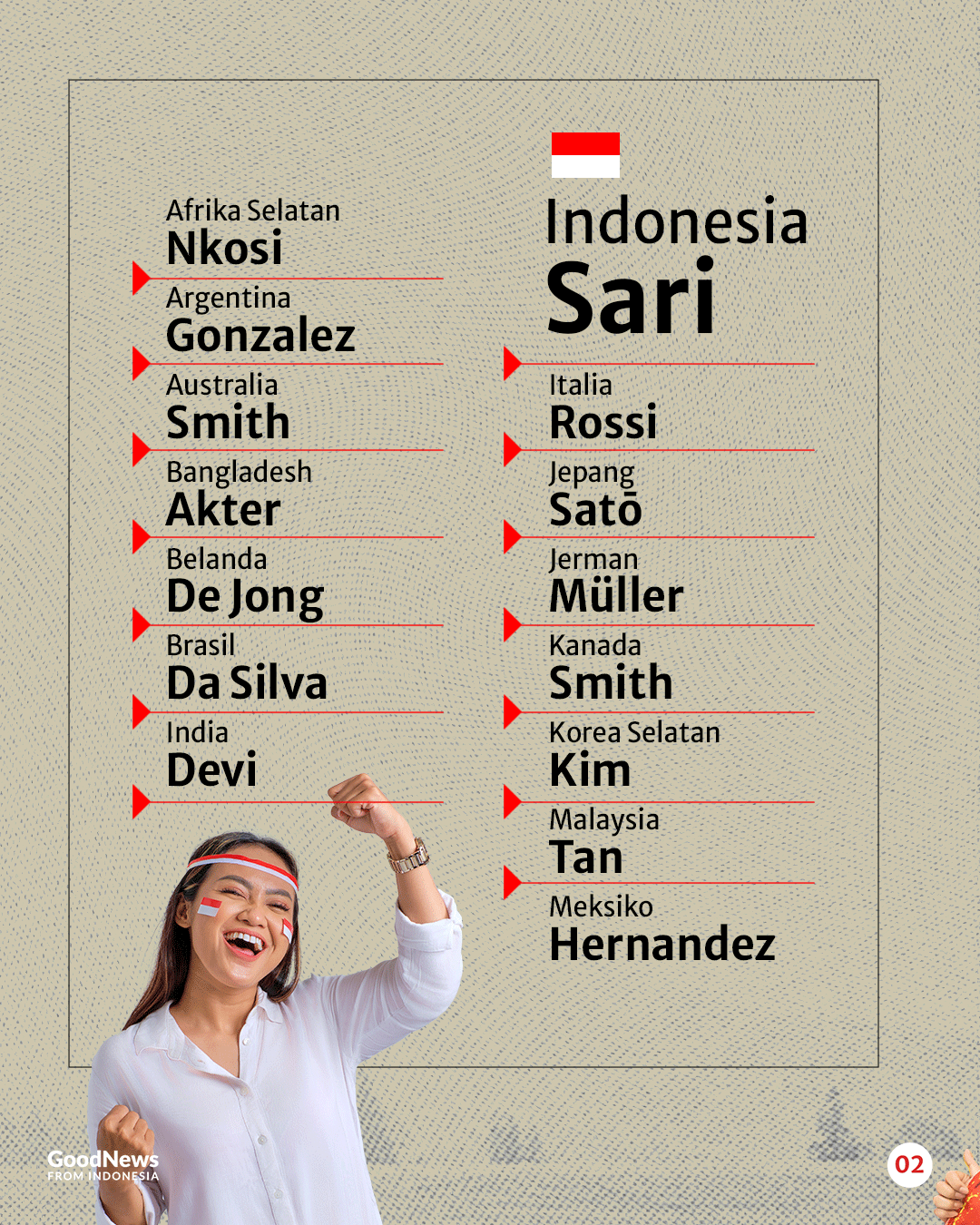 Afrika Selatan
Nkosi

Argentina
Gonzalez

Australia
Smith

Bangladesh
Akter

Belanda
De Jong

Brasil
Da Silva

India
Devi

Indonesia
Sari

Italia
Rossi

Jepang
Satō

Jerman
Müller

Kanada
Smith

Korea Selatan
Kim

Malaysia
Tan

Meksiko
Hernandez

GoodNews
FROM INDONESIA

02