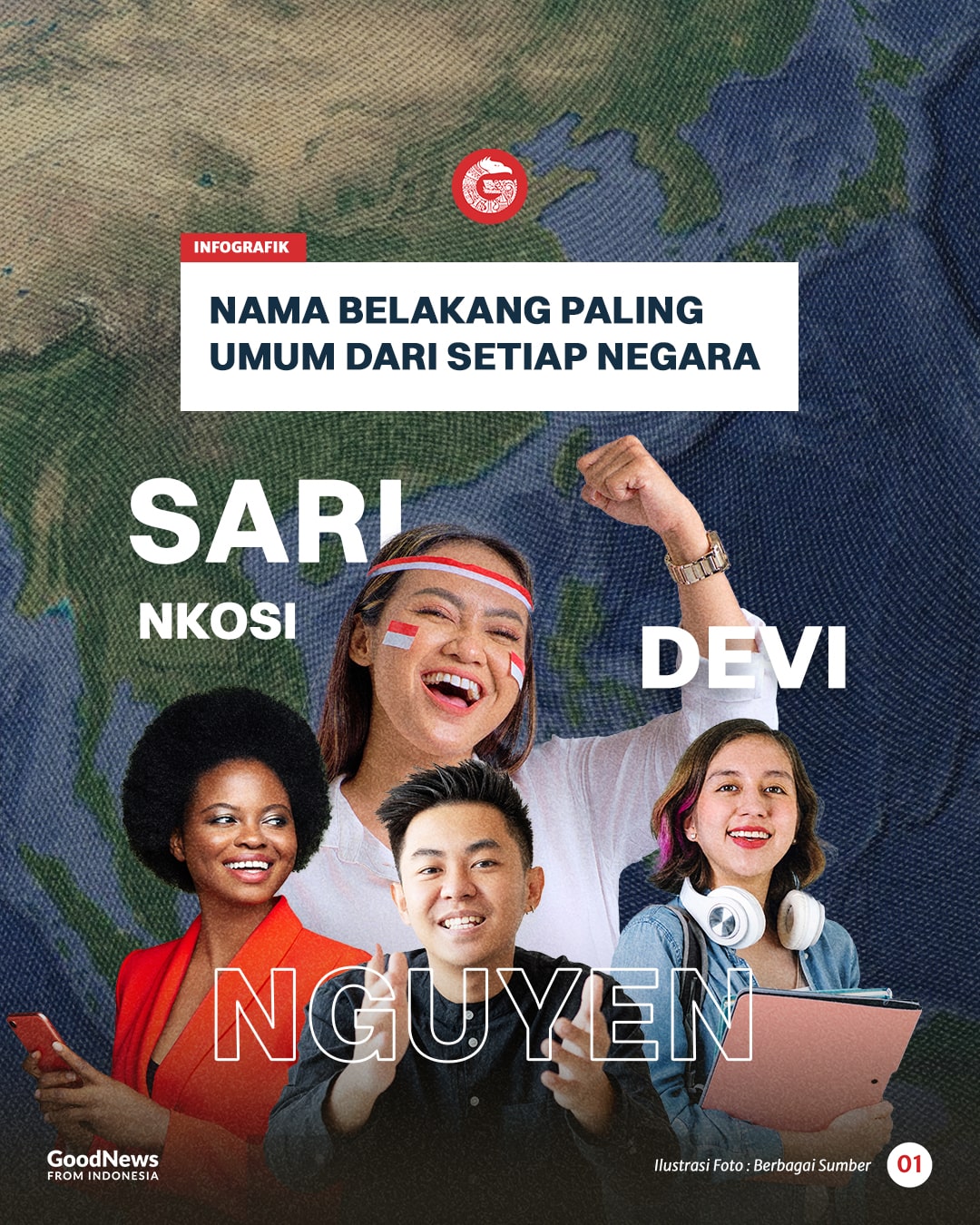 INFOGRAFIK

NAMA BELAKANG PALING UMUM DARI SETIAP NEGARA

SARI

NKOSI

DEVI

NGUYEN

GoodNews FROM INDONESIA

Ilustrasi Foto : Berbagai Sumber

01