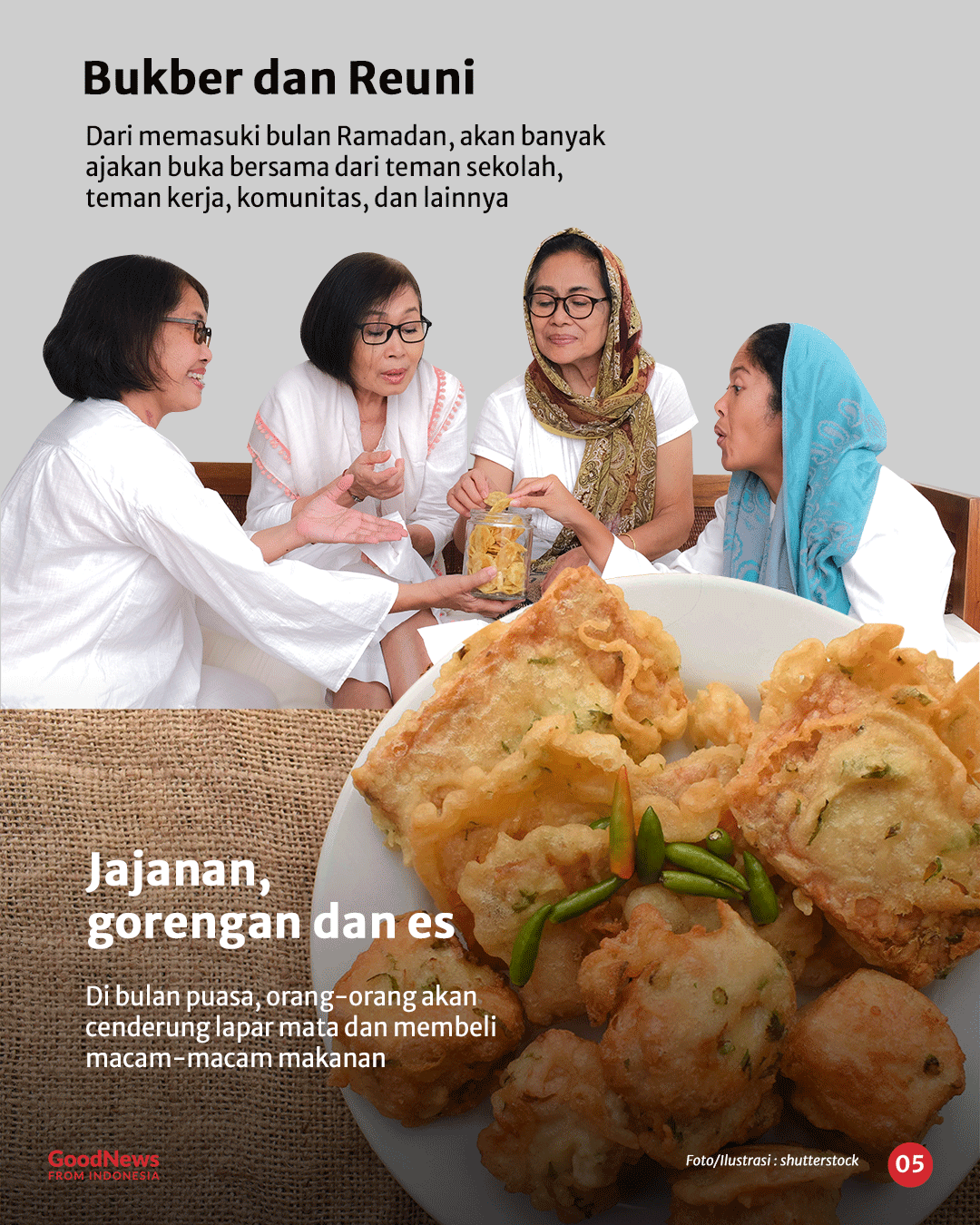 Bukber dan Reuni

Dari memasuki bulan Ramadan, akan banyak ajakan buka bersama dari teman sekolah, teman kerja, komunitas, dan lainnya

Jajanan, gorengan dan es

Di bulan puasa, orang-orang akan cenderung lapar mata dan membeli macam-macam makanan

GoodNews FROM INDONESIA

Foto/Ilustrasi : shutterstock

05