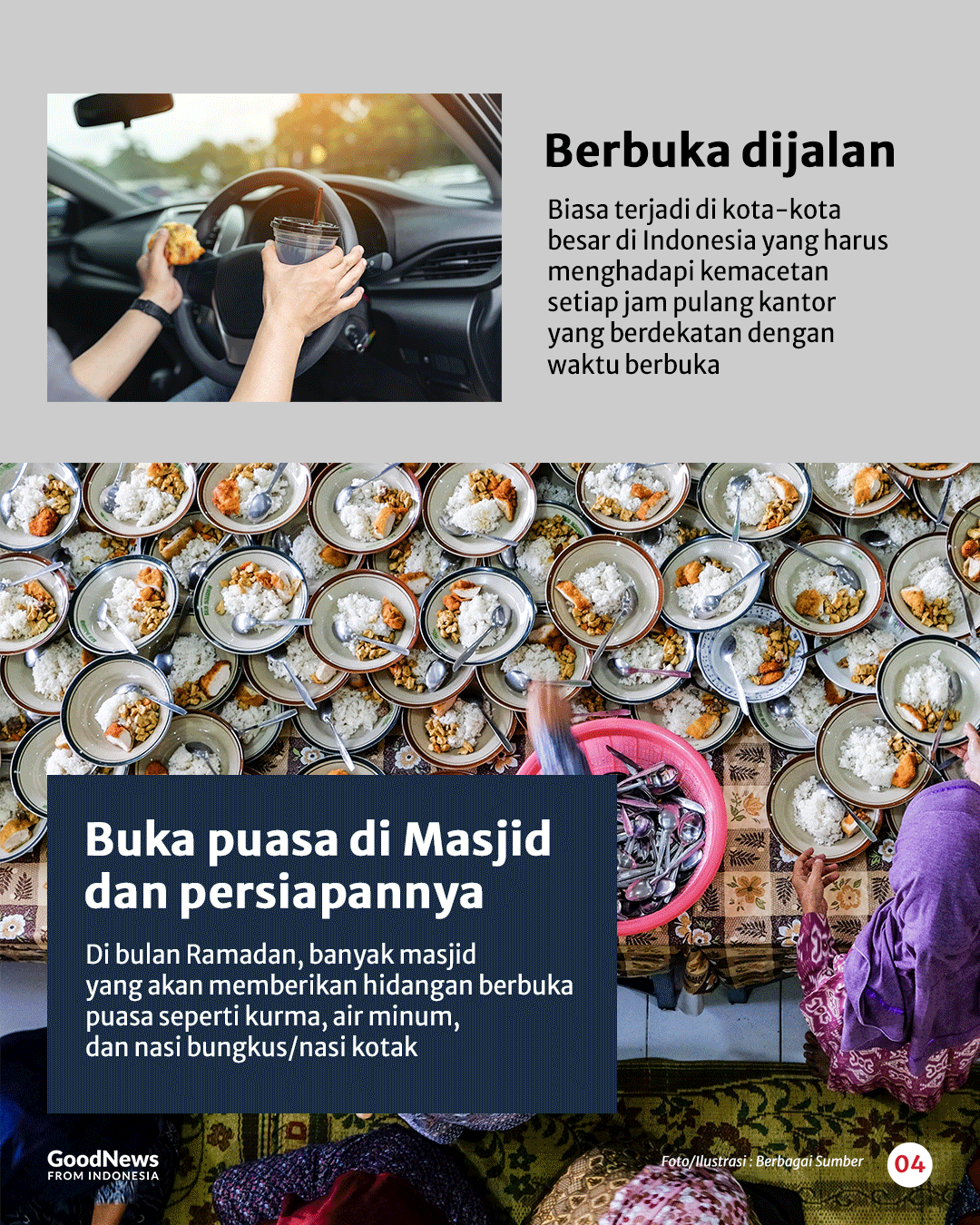 Berbuka dijalan

Biasa terjadi di kota-kota besar di Indonesia yang harus menghadapi kemacetan setiap jam pulang kantor yang berdekatan dengan waktu berbuka

Buka puasa di Masjid dan persiapannya

Di bulan Ramadan, banyak masjid yang akan memberikan hidangan berbuka puasa seperti kurma, air minum, dan nasi bungkus/nasi kotak

GoodNews FROM INDONESIA

Foto/Ilustrasi : Berbagai Sumber

04