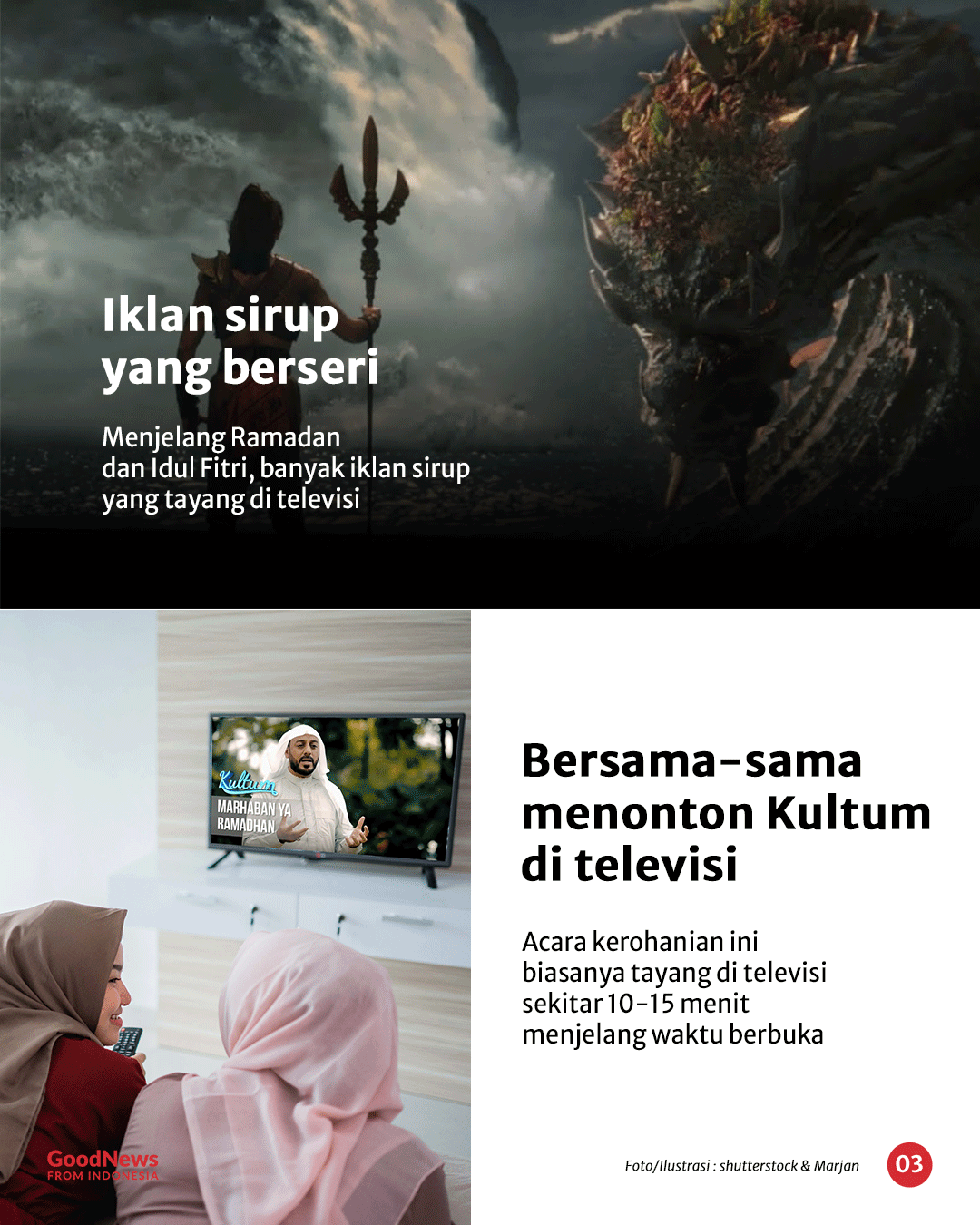 Iklan sirup yang berseri

Menjelang Ramadan dan Idul Fitri, banyak iklan sirup yang tayang di televisi

Kultum
MARHABAN YA RAMADHAN

Bersama-sama menonton Kultum di televisi

Acara kerohanian ini biasanya tayang di televisi sekitar 10-15 menit menjelang waktu berbuka

GoodNews FROM INDONESIA

Foto/Ilustrasi : shutterstock & Marjan

03