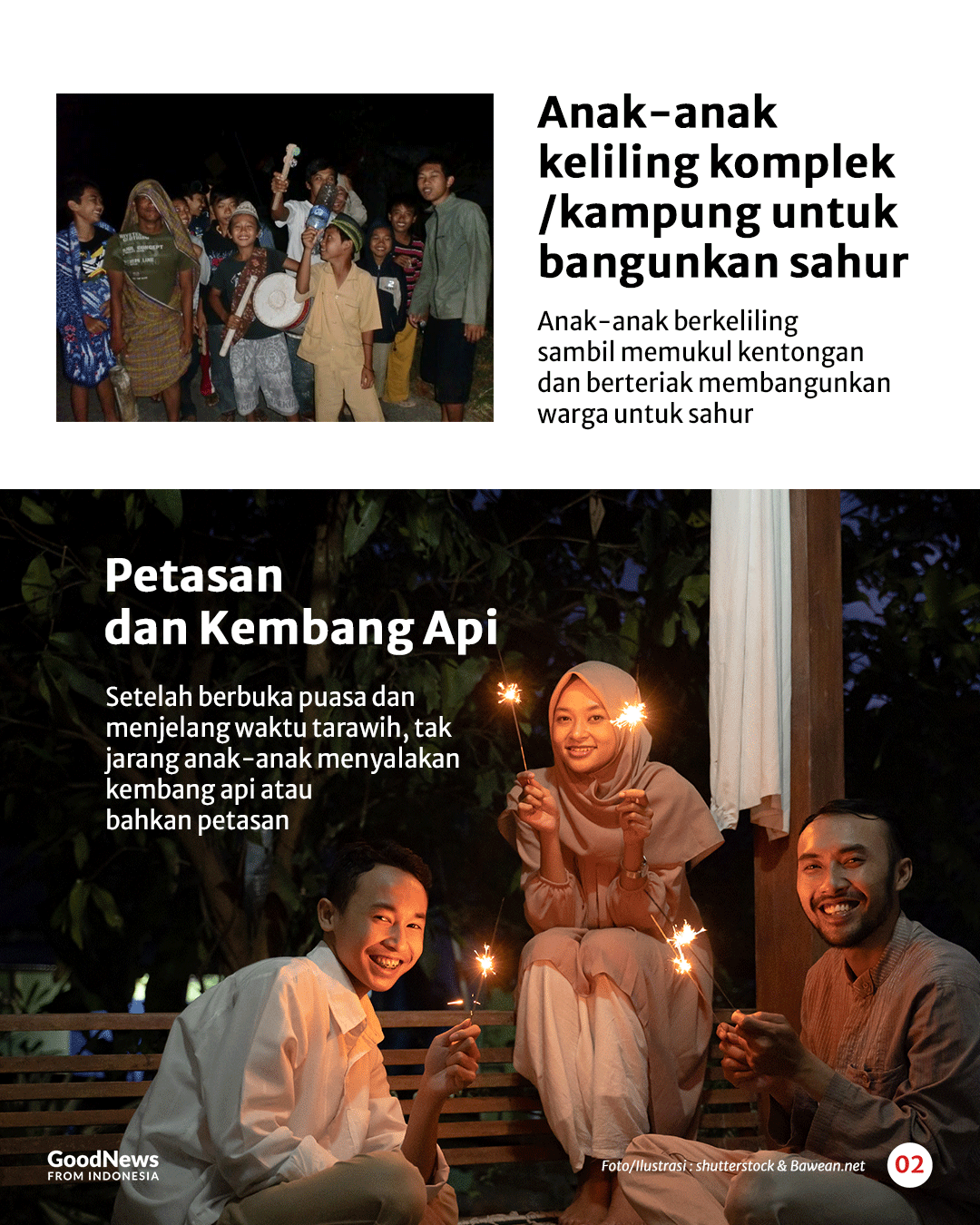 Anak-anak keliling komplek /kampung untuk bangunkan sahur

Anak-anak berkeliling sambil memukul kentongan dan berteriak membangunkan warga untuk sahur

Petasan dan Kembang Api

Setelah berbuka puasa dan menjelang waktu tarawih, tak jarang anak-anak menyalakan kembang api atau bahkan petasan

GoodNews FROM INDONESIA

Foto/Ilustrasi : shutterstock & Bawean.net

02