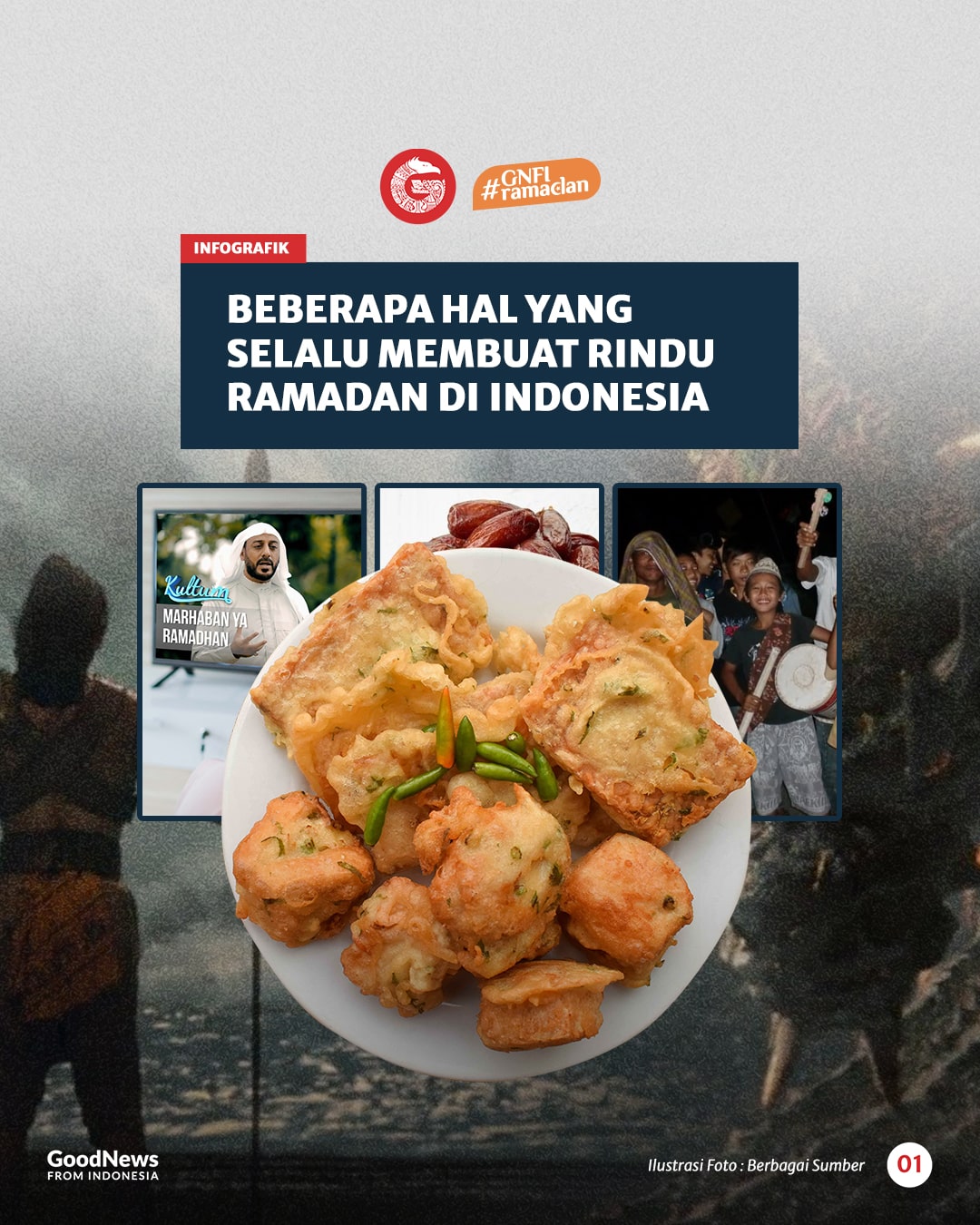 #GNFI ramadan

INFOGRAFIK

BEBERAPA HAL YANG SELALU MEMBUAT RINDU RAMADAN DI INDONESIA

Kultum
MARHABAN YA RAMADHAN

GoodNews FROM INDONESIA

Ilustrasi Foto : Berbagai Sumber

01